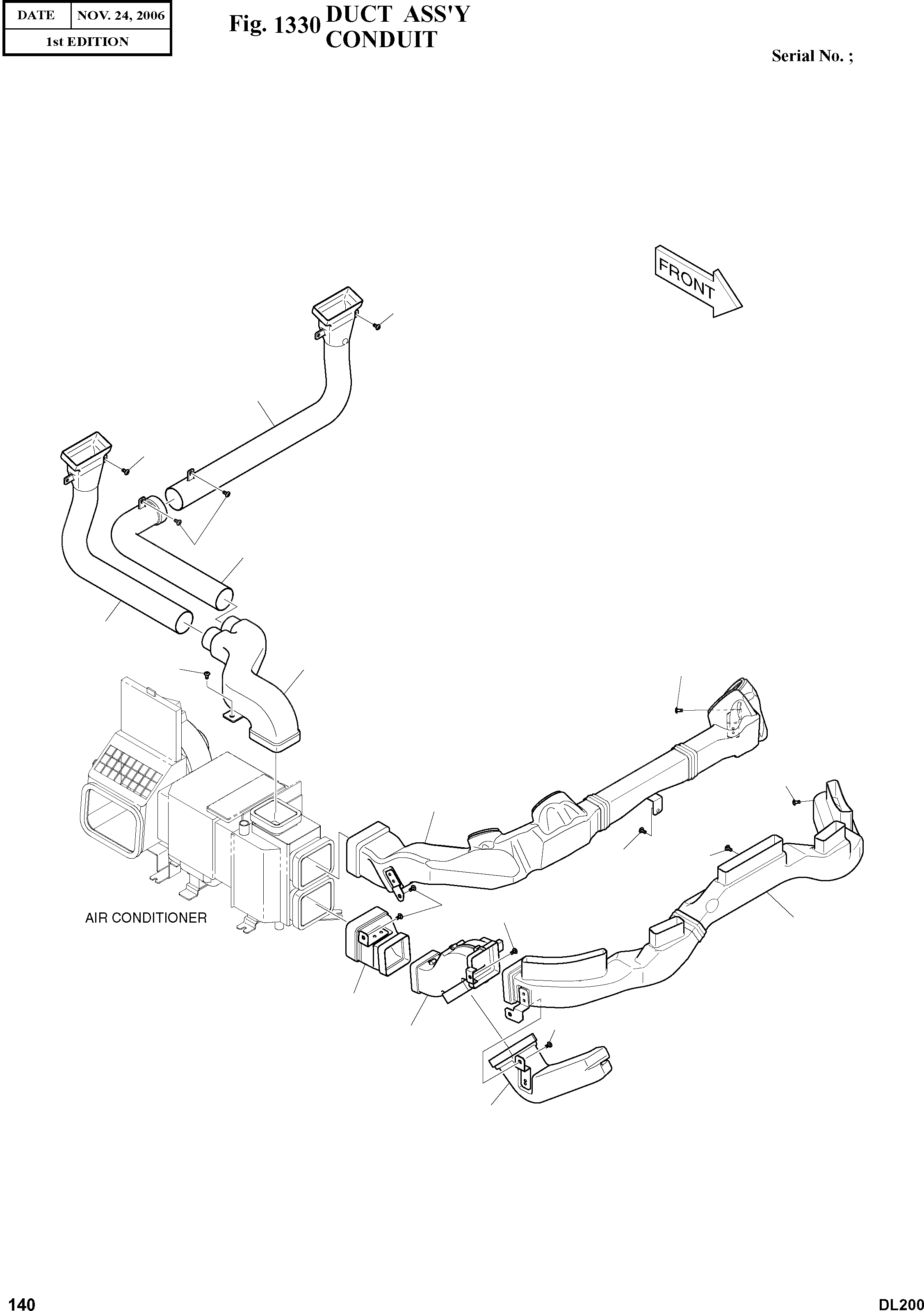 | DATE | NOV. 24, 2006 |
|---|---|
| 1st EDITION | |

Fig. 1330 DUCT ASS'Y CONDUIT

Serial No. ;

FRONT

AIR CONDITIONER

140

DL200