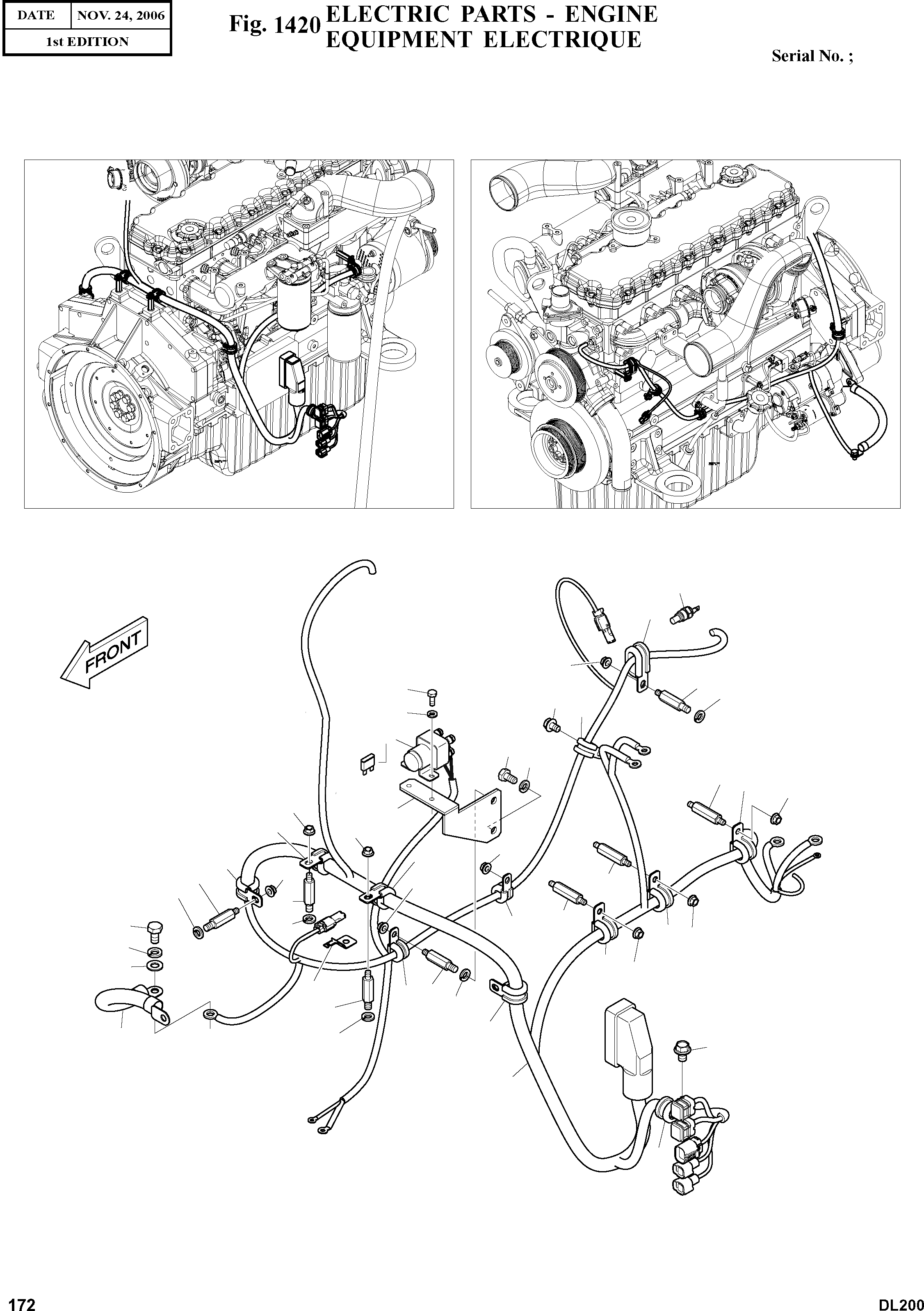 | DATE | NOV. 24, 2006 |
|---|---|
| 1st EDITION | |

Fig. 1420 ELECTRIC PARTS - ENGINE
EQUIPMENT ELECTRIQUE

Serial No. ;

FRONT

172

DL200