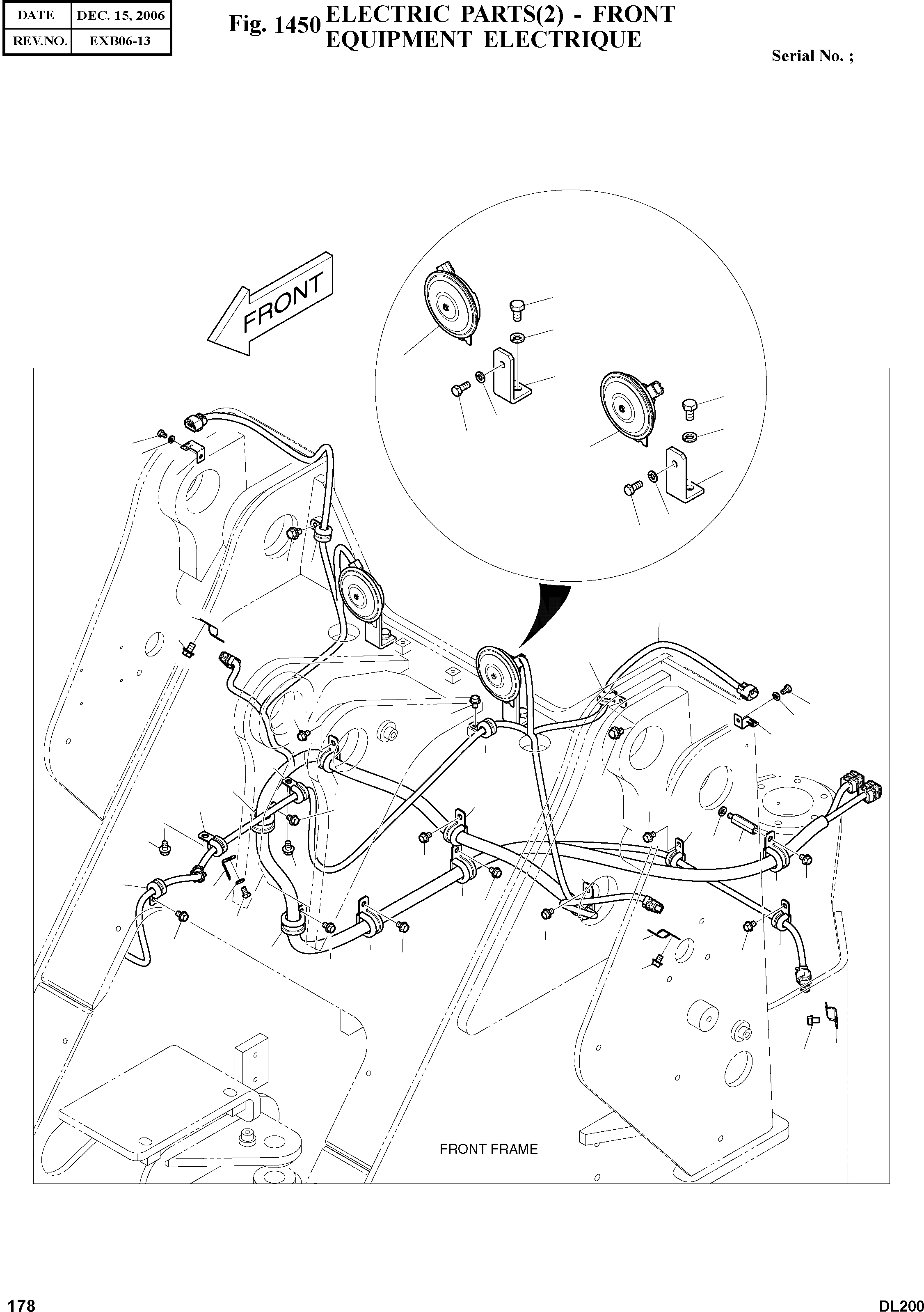 | DATE | DEC. 15, 2006 |
|---|---|
| REV.NO. | EXB06-13 |

Fig. 1450 ELECTRIC PARTS(2) - FRONT
EQUIPMENT ELECTRIQUE

Serial No. ;

FRONT

FRONT FRAME

178

DL200