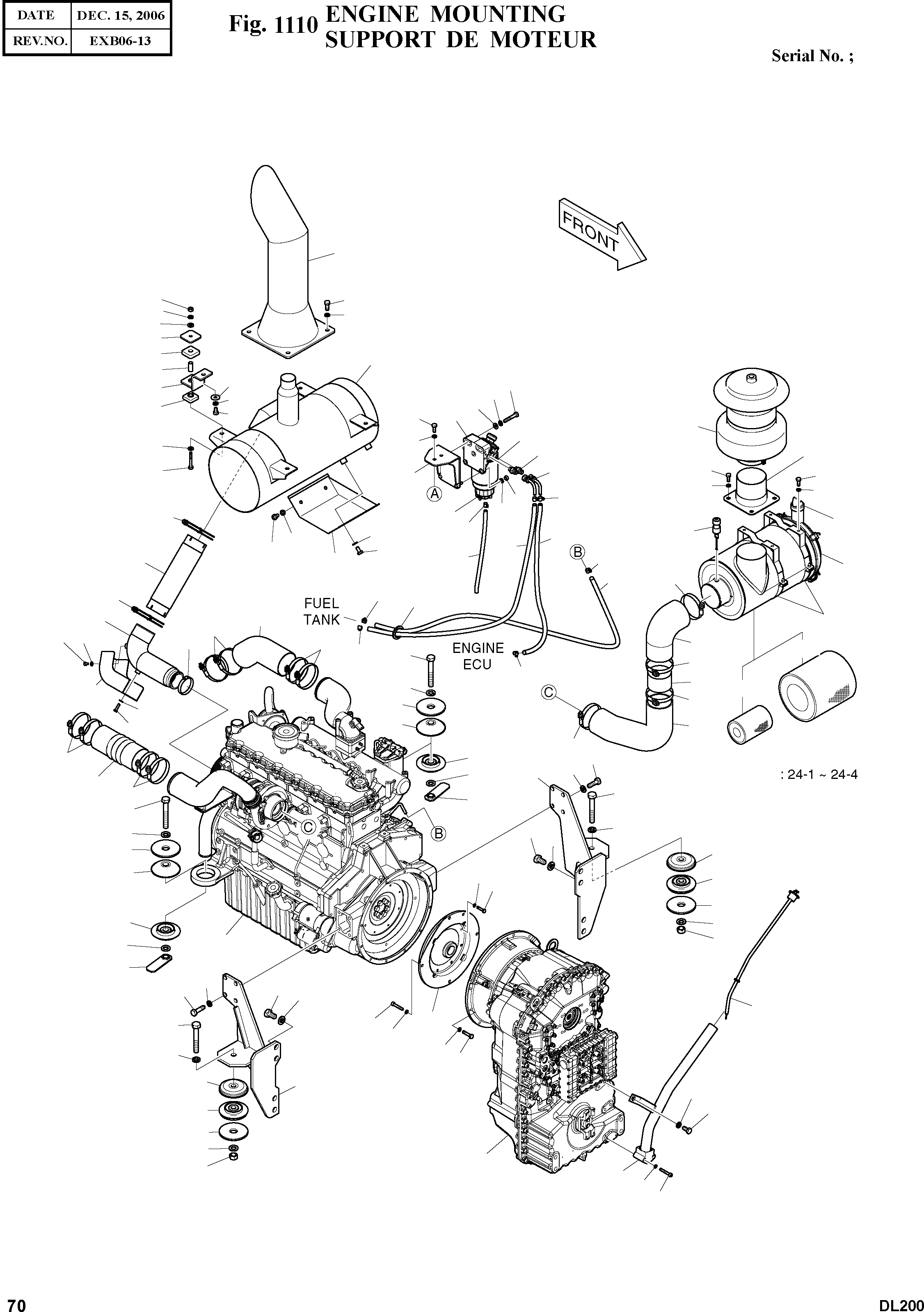 | DATE | DEC. 15, 2006 |
|---|---|
| REV.NO. | EXB06-13 |

Fig. 1110 ENGINE MOUNTING SUPPORT DE MOTEUR

Serial No. ;

FRONT

A

B

FUEL TANK

ENGINE ECU

C

C

B

: 24-1 ~ 24-4

70

DL200