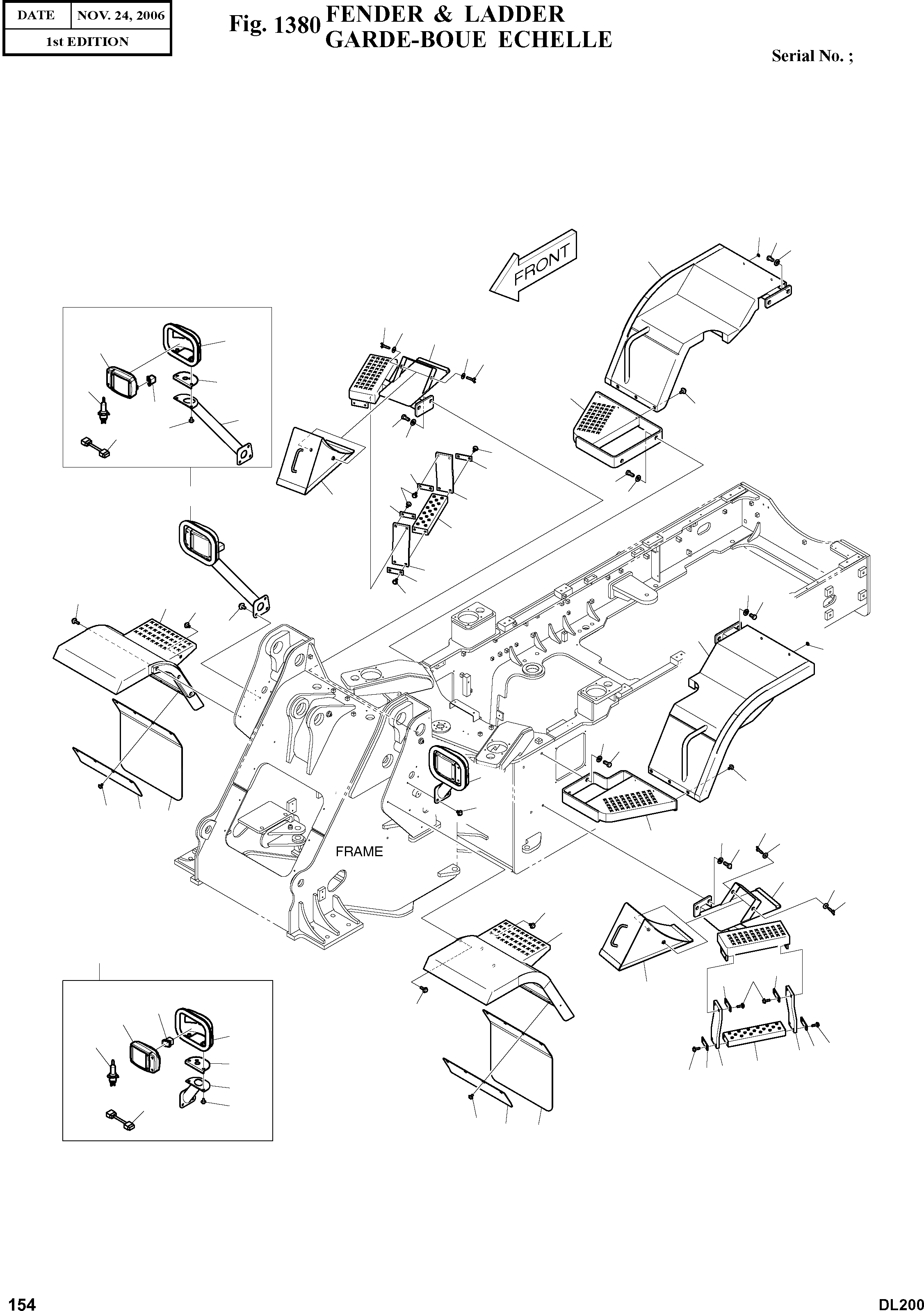 | DATE | NOV. 24, 2006 |
|---|---|
| 1st EDITION | |

Fig. 1380 FENDER & LADDER
GARDE-BOUE ECHELLE

Serial No. ;

FRONT

FRAME

154

DL200