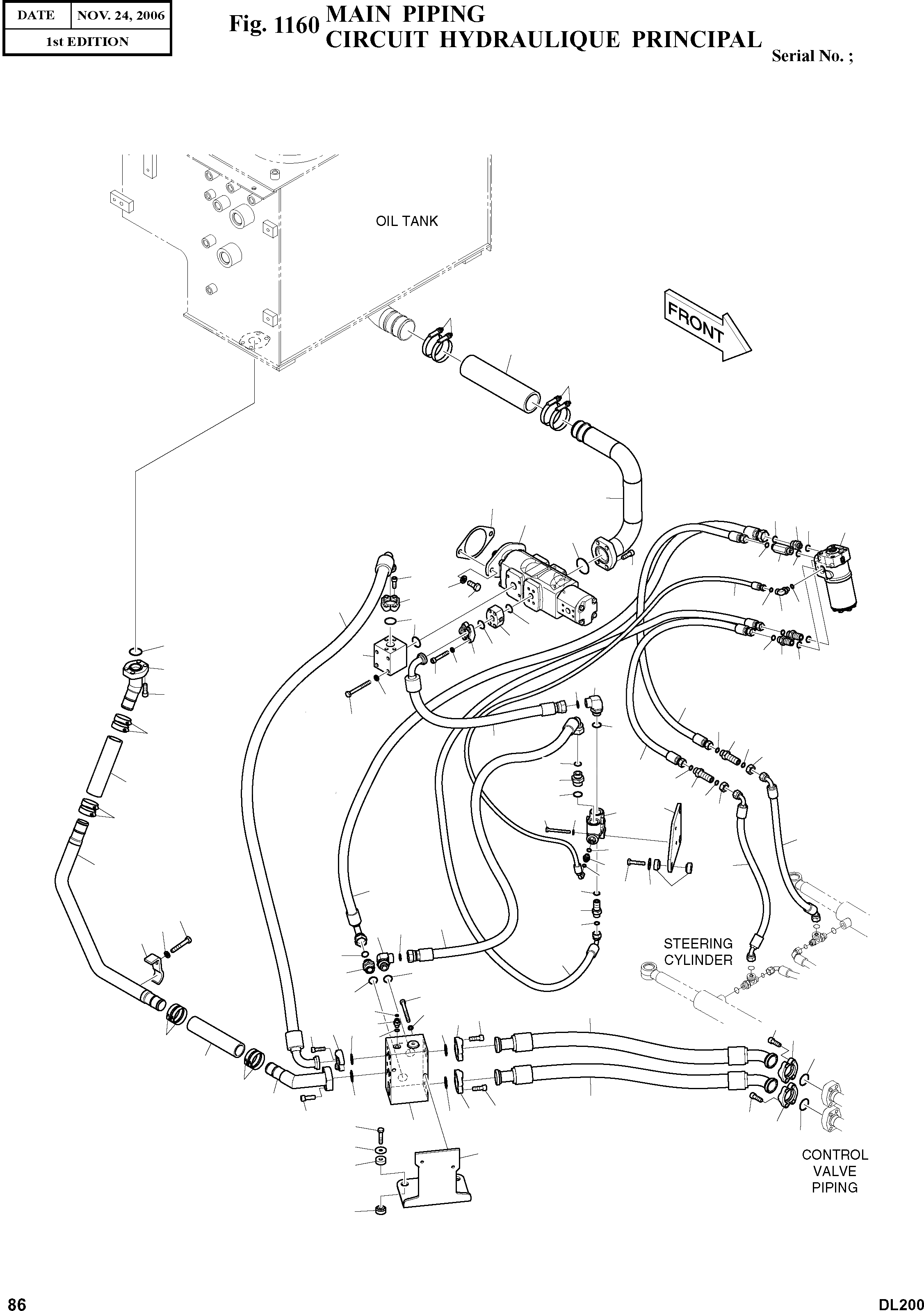 | DATE | NOV. 24, 2006 |
|---|---|
| 1st EDITION | |

Fig. 1160 MAIN PIPING
CIRCUIT HYDRAULIQUE PRINCIPAL

Serial No. ;

OIL TANK

FRONT

STEERING CYLINDER

CONTROL VALVE PIPING

86

DL200