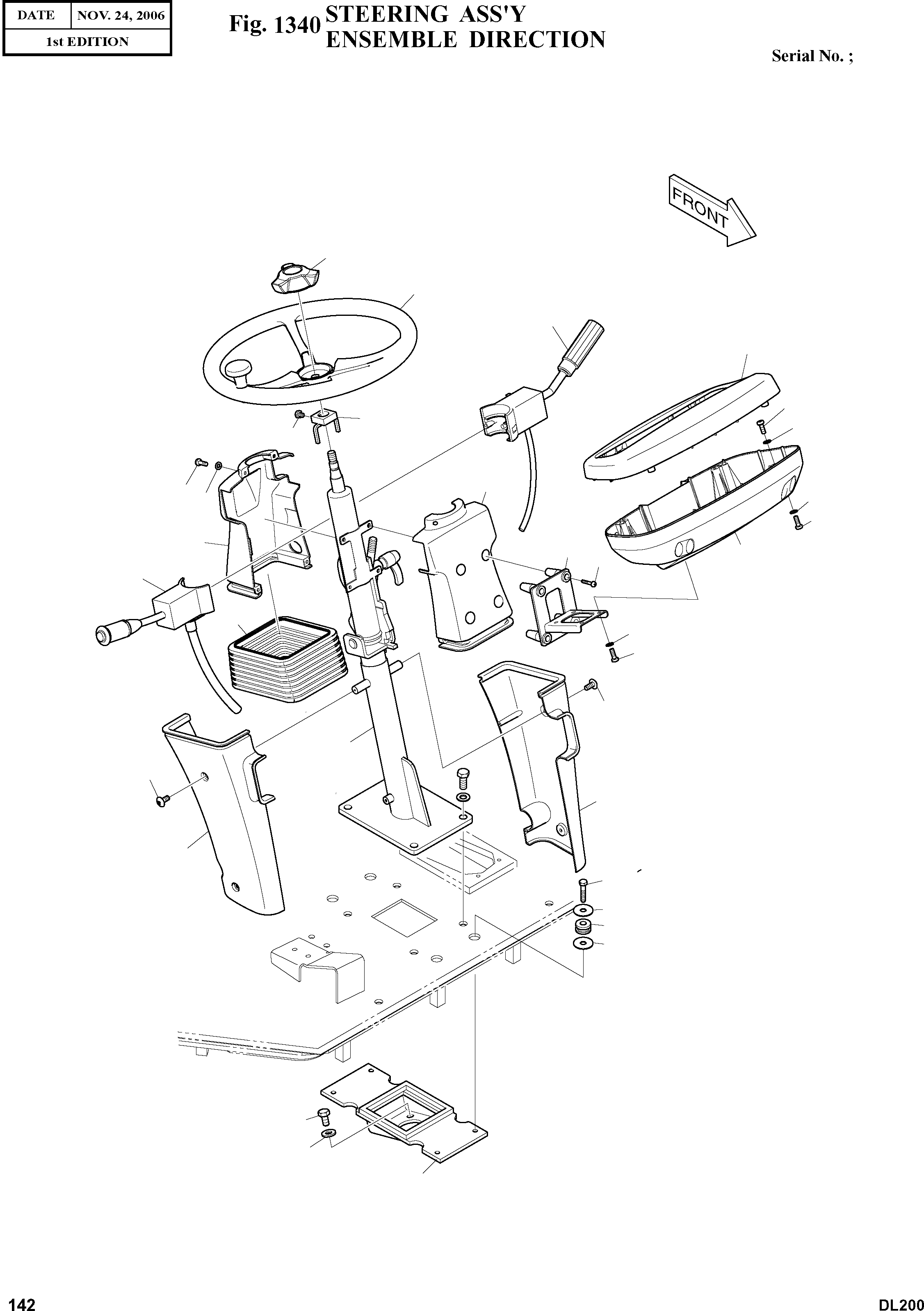 | DATE | NOV. 24, 2006 |
|---|---|
| 1st EDITION | |

Fig. 1340 STEERING ASS'Y
ENSEMBLE DIRECTION

Serial No. ;

FRONT

142

DL200