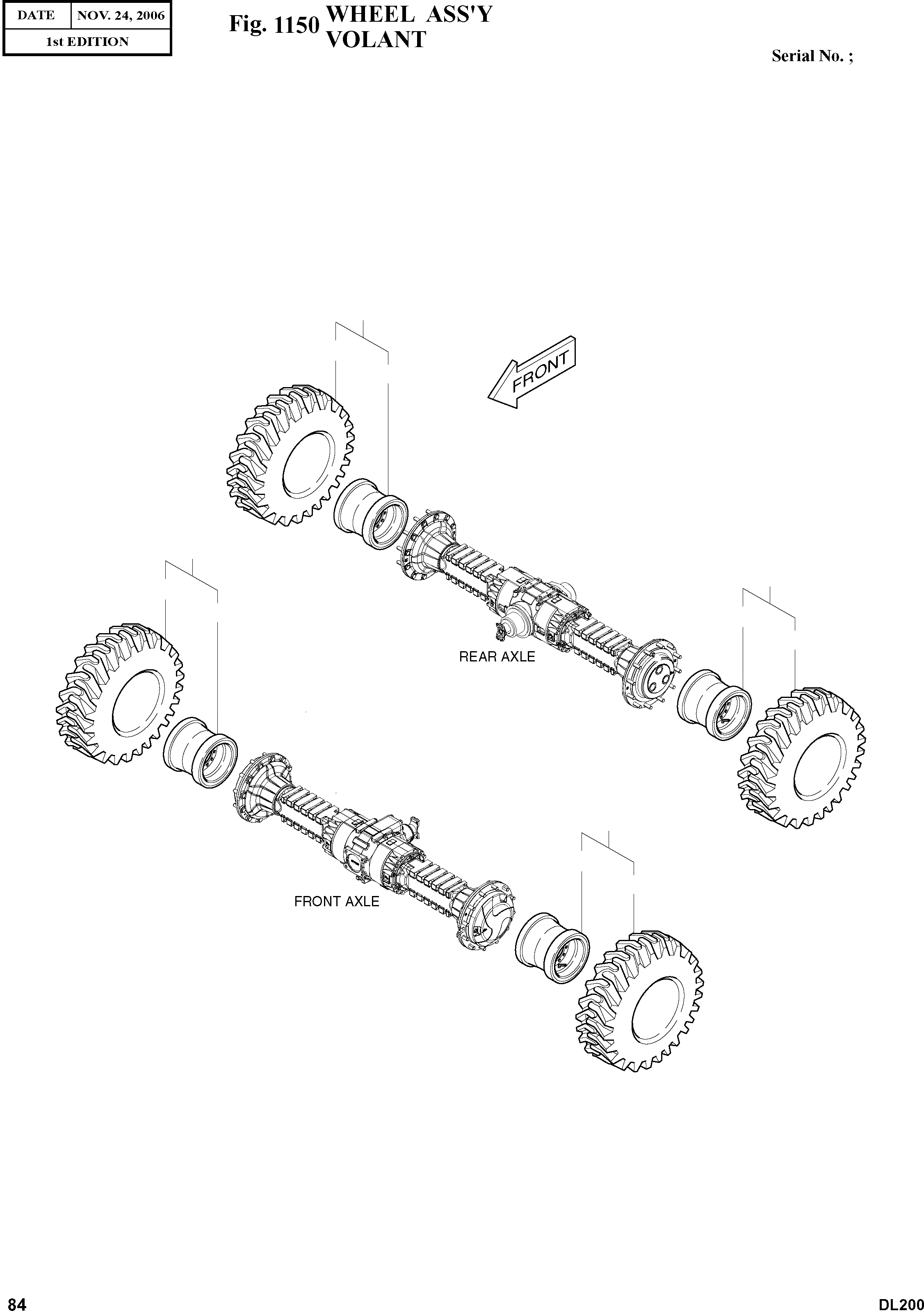 | DATE | NOV. 24, 2006 |
|---|---|
| 1st EDITION | |

Fig. 1150 WHEEL ASS'Y VOLANT

Serial No. ;

FRONT

REAR AXLE

FRONT AXLE

84

DL200