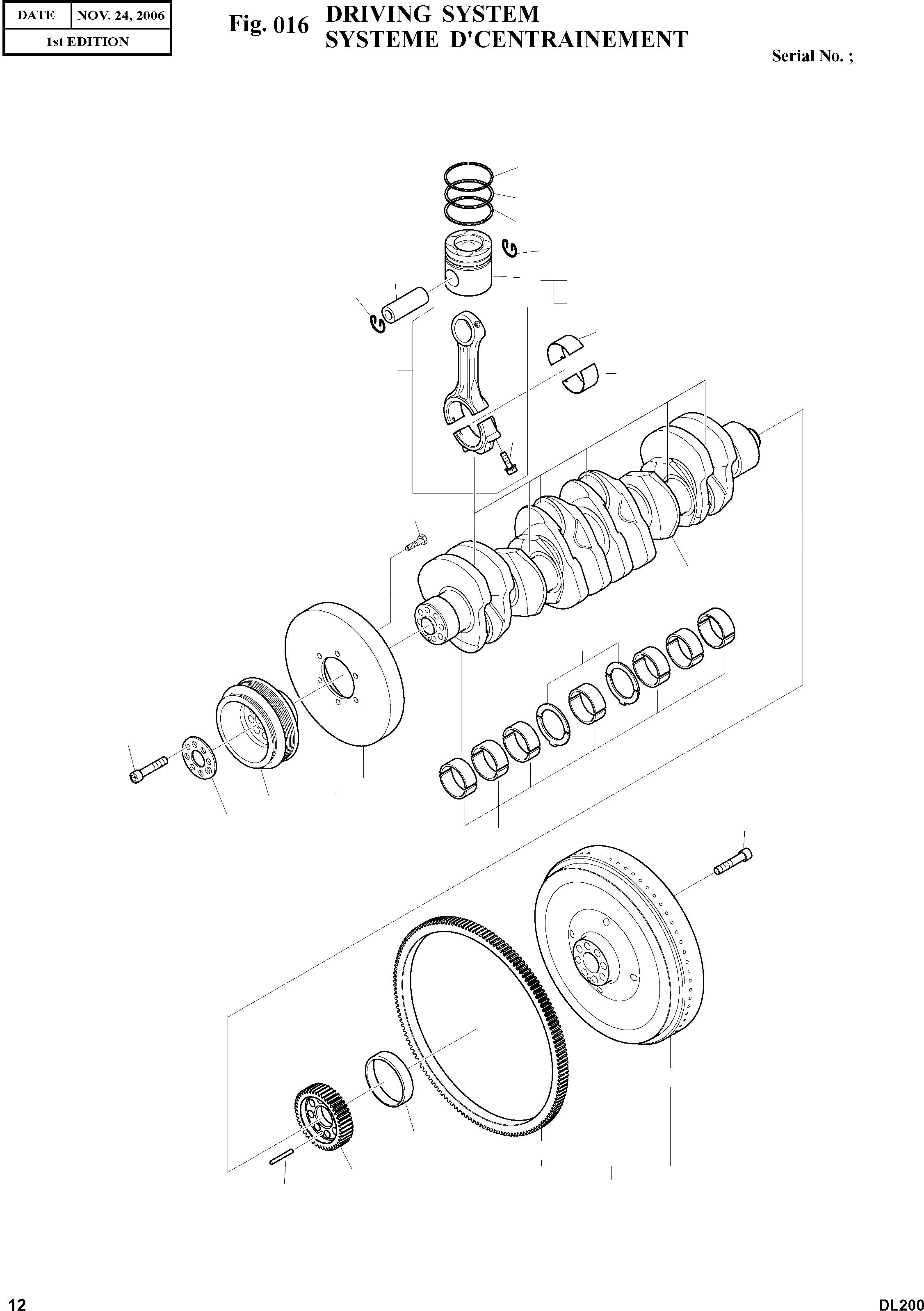 | DATE | NOV. 24, 2006 |
|---|---|
| 1st EDITION | |

Fig. 016 DRIVING SYSTEM
SYSTEME D'CENTRAINEMENT

Serial No. ;

12

DL200