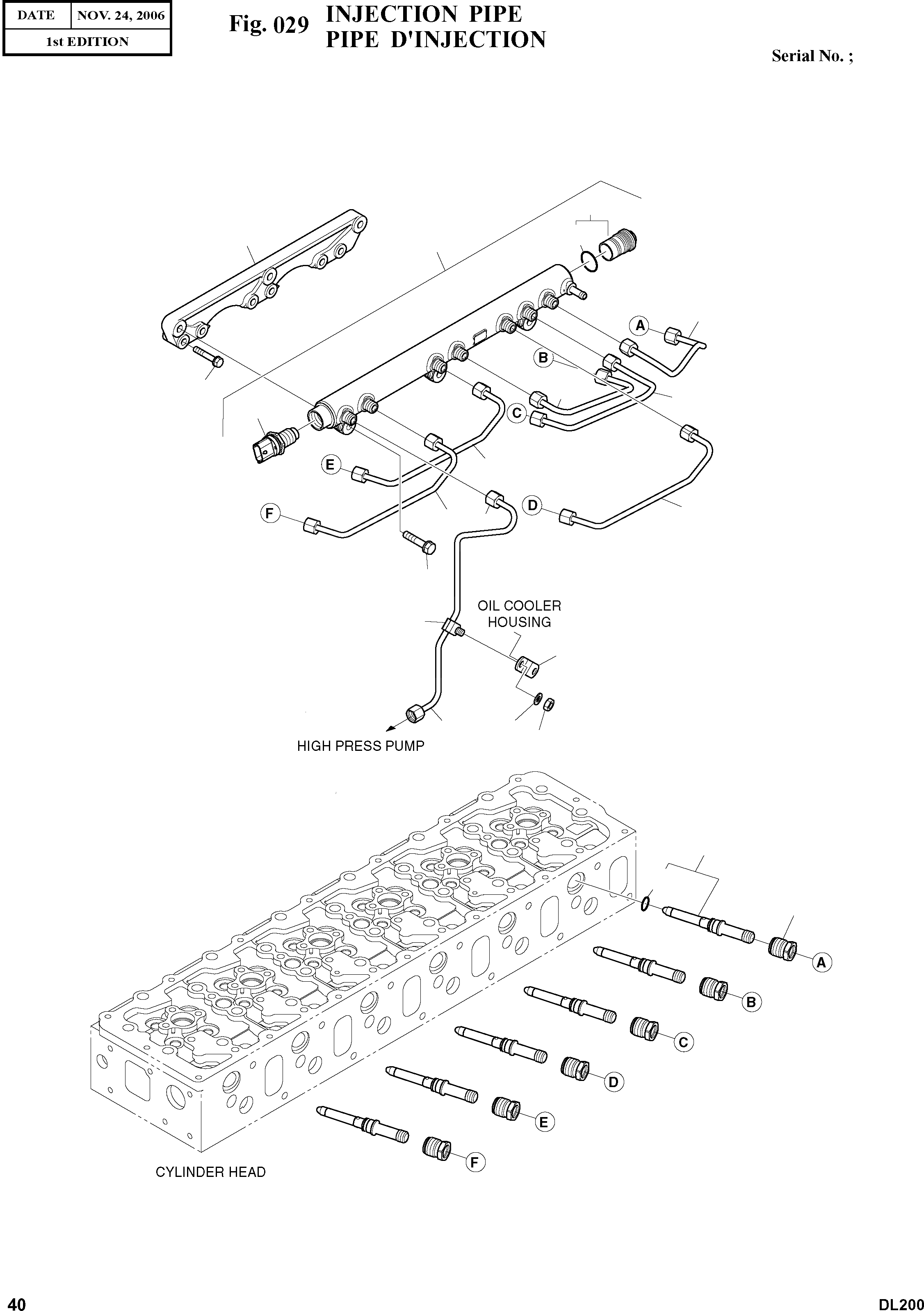 | DATE | NOV. 24, 2006 |
|---|---|
| 1st EDITION | |

Fig. 029 INJECTION PIPE
PIPE D'INJECTION

Serial No. ;

A

B

C

E

F

D

OIL COOLER HOUSING

HIGH PRESS PUMP

A

B

C

D

E

F

CYLINDER HEAD

40

DL200