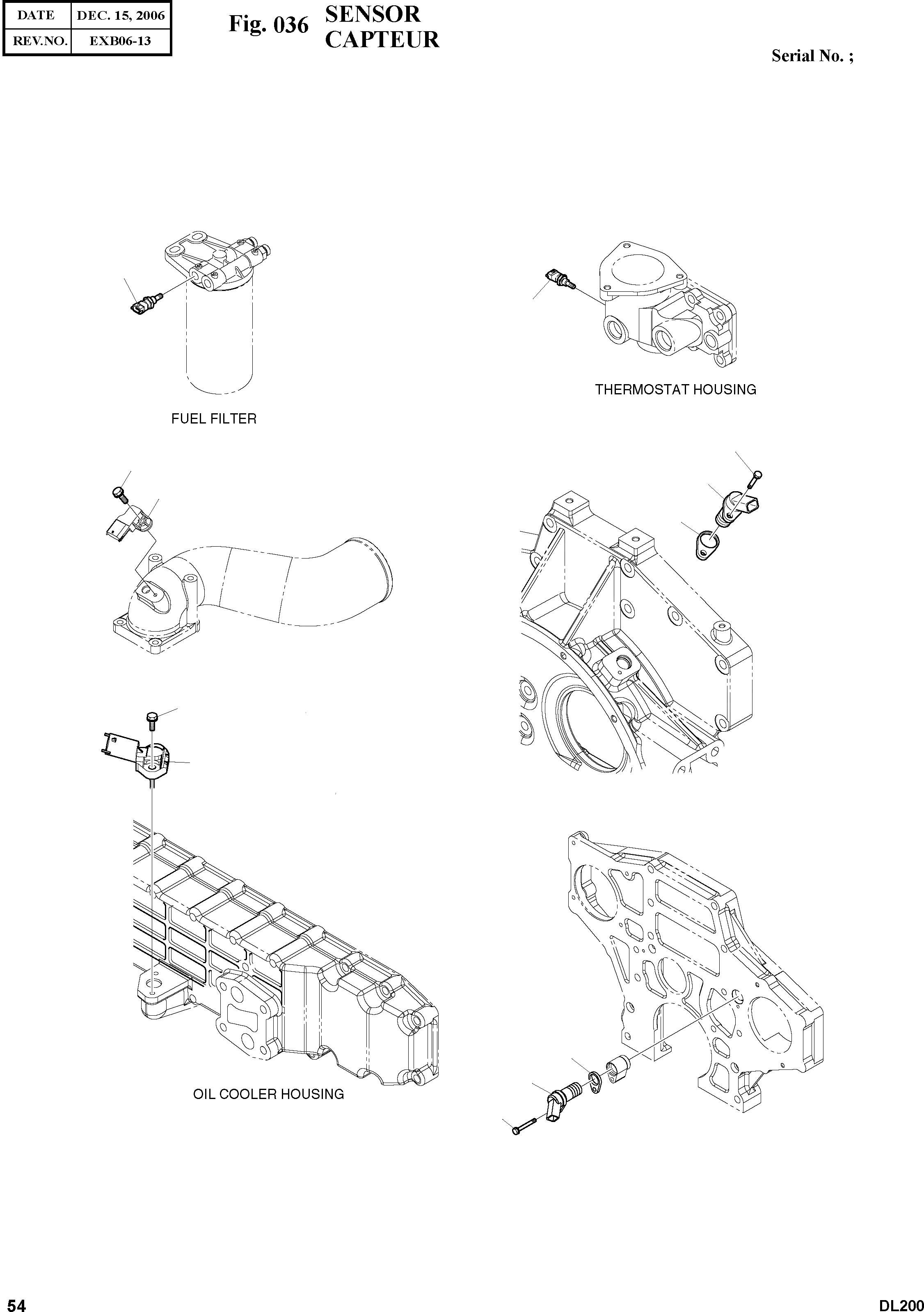 | DATE | DEC. 15, 2006 |
|---|---|
| REV.NO. | EXB06-13 |

Fig. 036 SENSOR
CAPTEUR

Serial No. ;

FUEL FILTER

THERMOSTAT HOUSING

OIL COOLER HOUSING

54

DL200