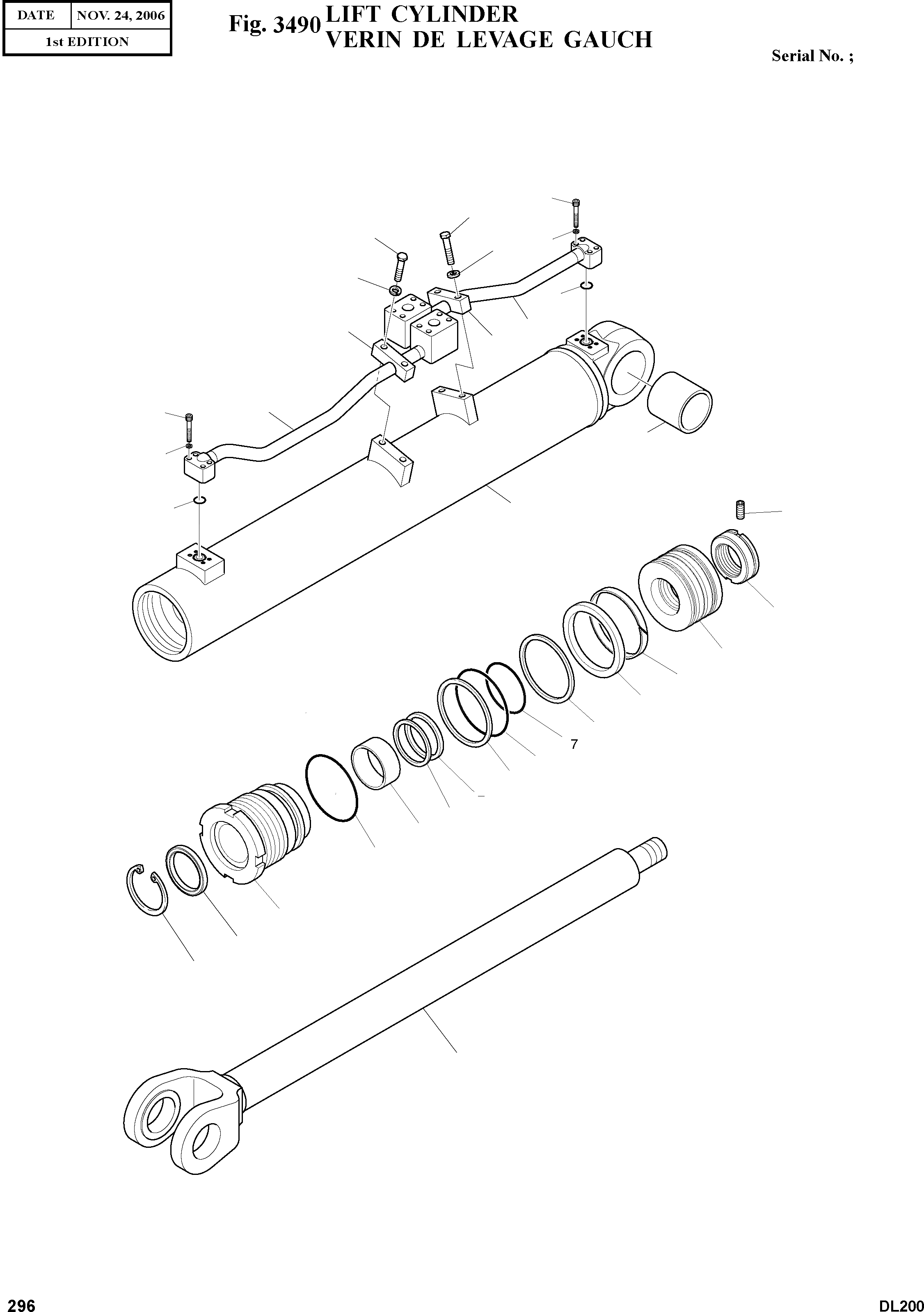 | DATE | NOV. 24, 2006 |
|---|---|
| 1st EDITION | |

Fig. 3490 LIFT CYLINDER
VERIN DE LEVAGE GAUCH

Serial No. ;

7

296

DL200