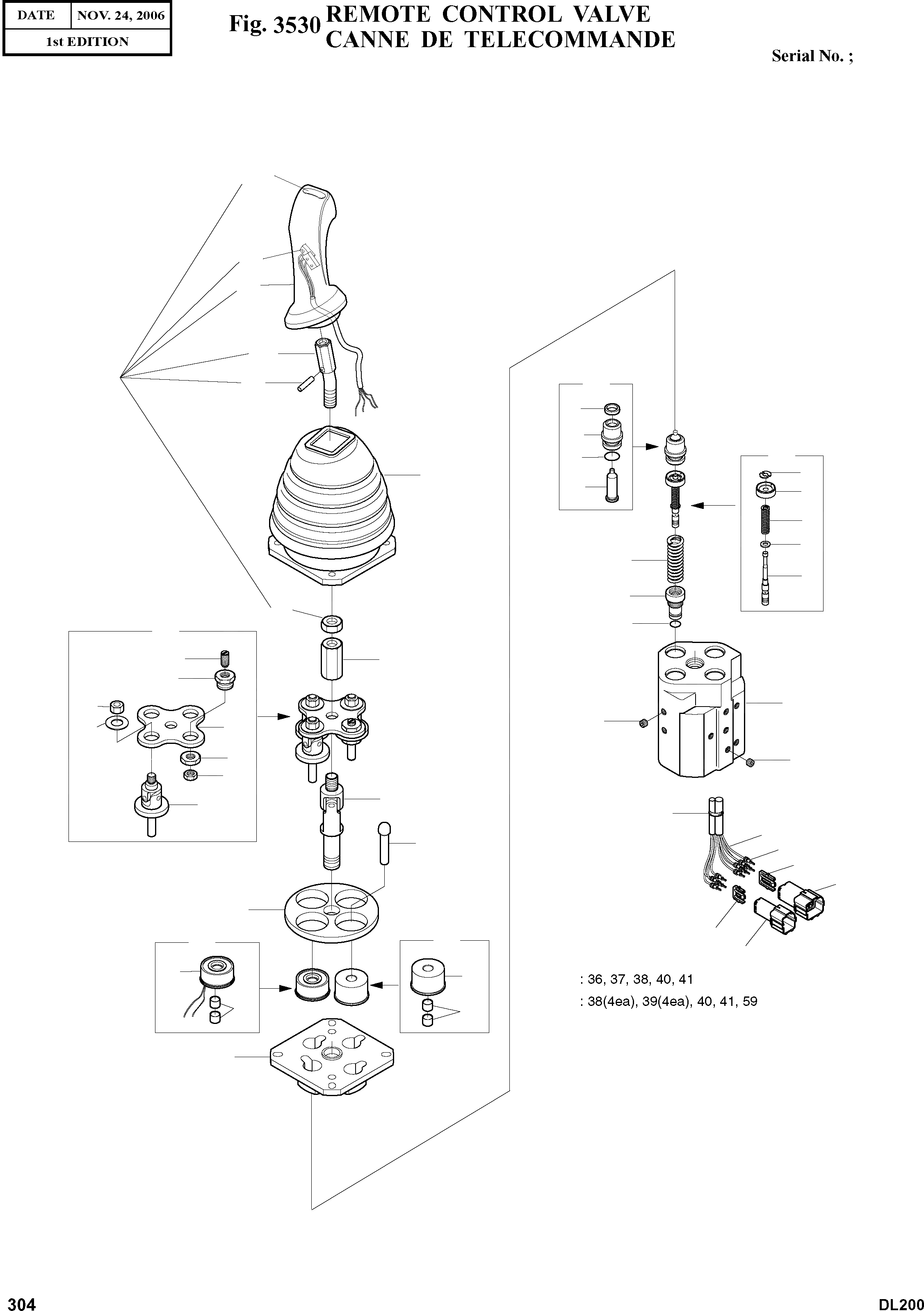 | DATE | NOV. 24, 2006 |
|---|---|
| 1st EDITION | |

Fig. 3530 REMOTE CONTROL VALVE
CANNE DE TELECOMMANDE

Serial No. ;

: 36, 37, 38, 40, 41
: 38(4ea), 39(4ea), 40, 41, 59

304

DL200