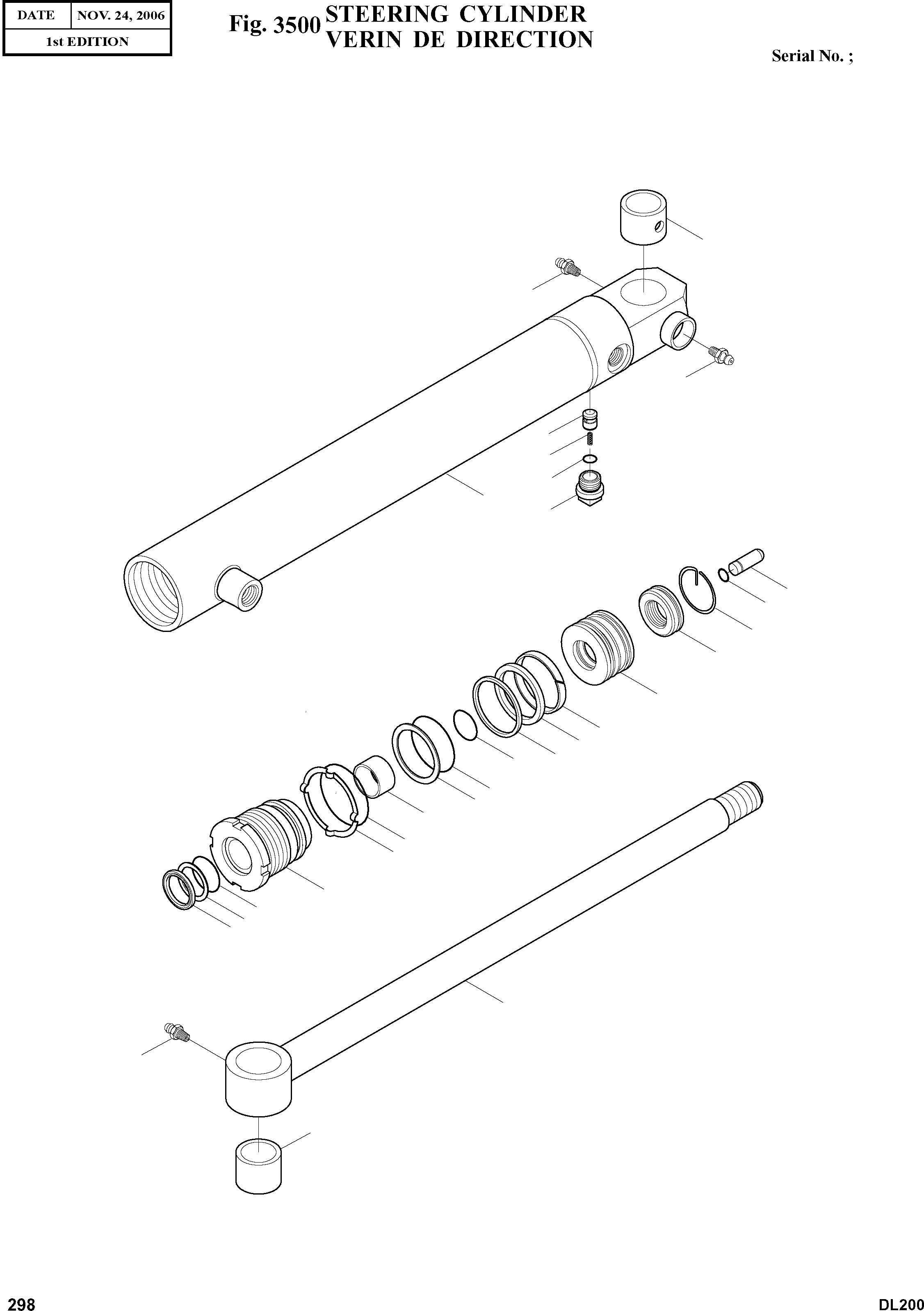 | DATE | NOV. 24, 2006 |
|---|---|
| 1st EDITION | |

Fig. 3500 STEERING CYLINDER
VERIN DE DIRECTION

Serial No. ;

298

DL200