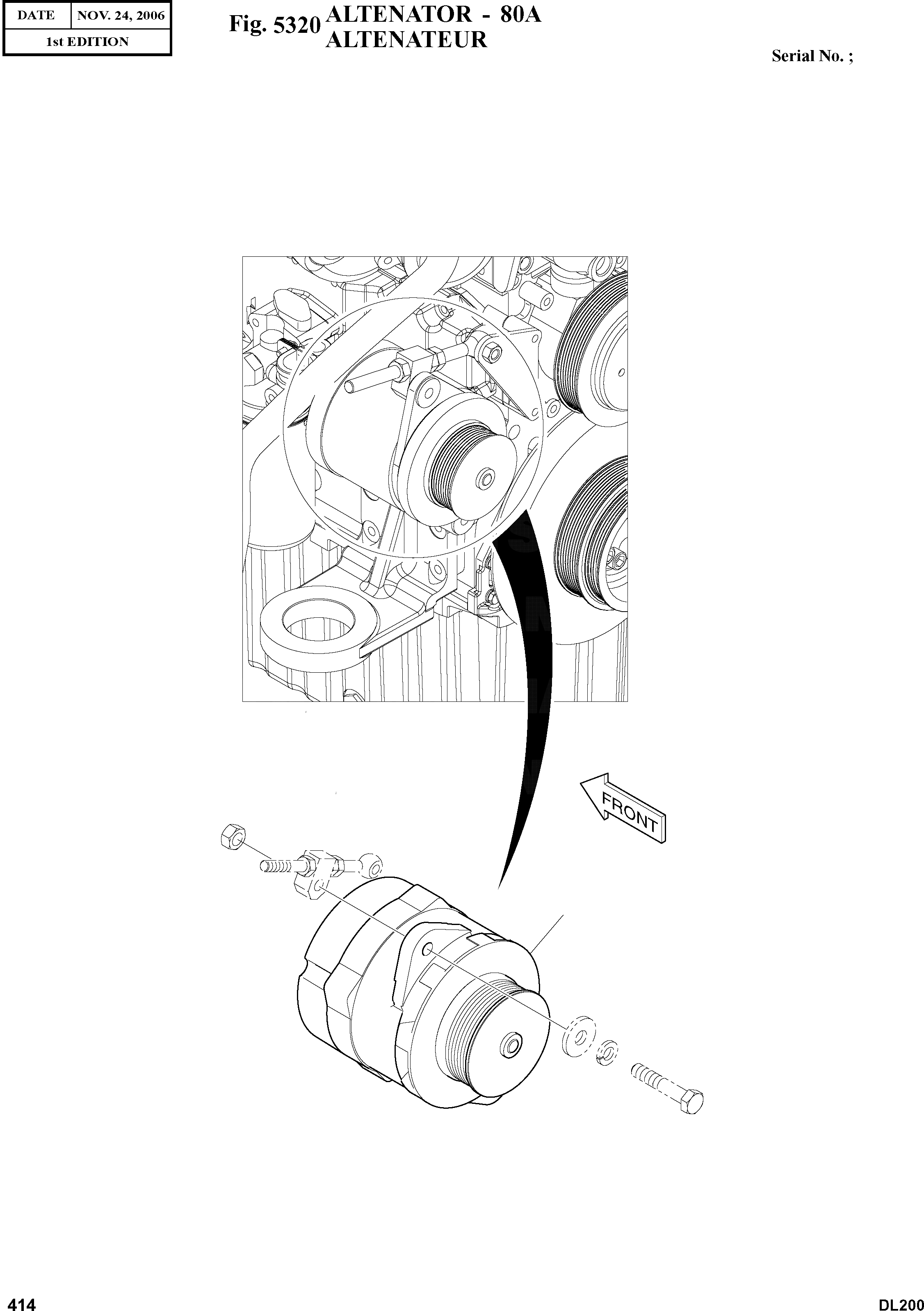 | DATE | NOV. 24, 2006 |
|---|---|
| 1st EDITION | |

Fig. 5320 ALTENATOR - 80A
ALTENATEUR

Serial No. ;

FRONT

414

DL200