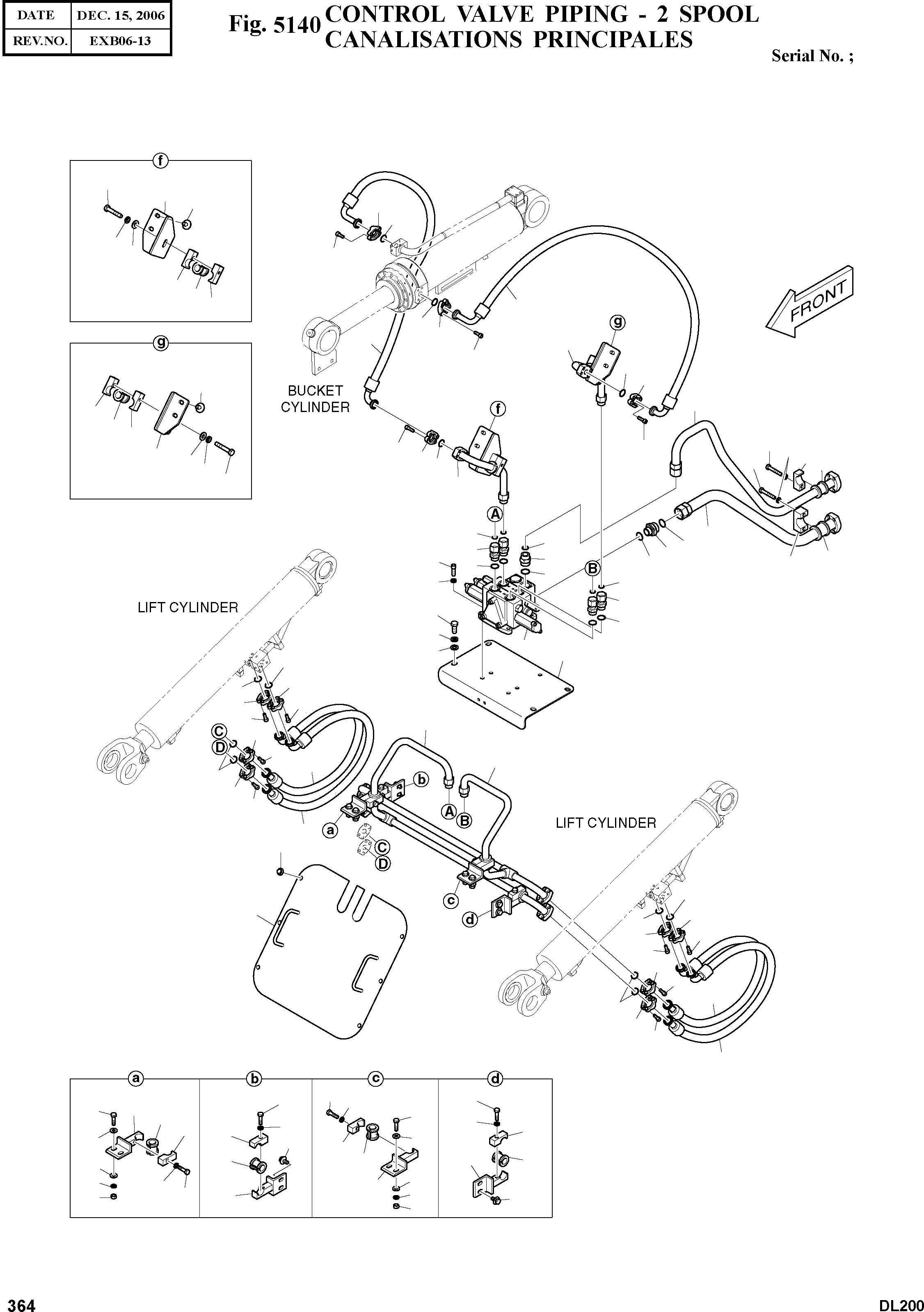 | DATE | DEC. 15, 2006 |
|---|---|
| REV.NO. | EXB06-13 |

Fig. 5140 CONTROL VALVE PIPING - 2 SPOOL
CANALISATIONS PRINCIPALES

Serial No. ;

f

g

FRONT

g

BUCKET CYLINDER

f

A

B

LIFT CYLINDER

C

D

b

A B

a

C

D

LIFT CYLINDER

c

d

a

b

c

d

364

DL200