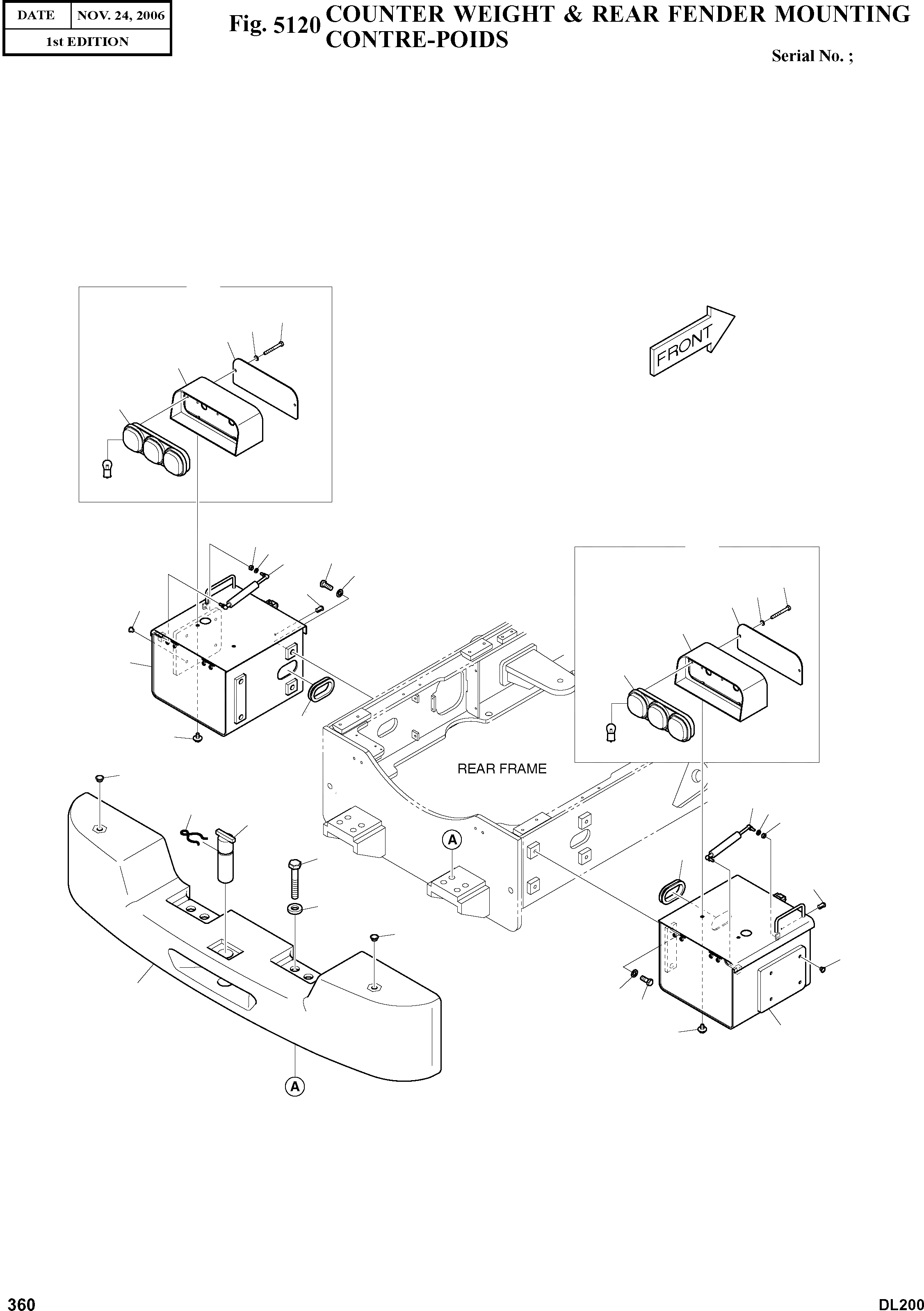 | DATE | NOV. 24, 2006 |
|---|---|
| 1st EDITION | |

Fig. 5120 COUNTER WEIGHT & REAR FENDER MOUNTING
CONTRE-POIDS

Serial No. ;

FRONT

REAR FRAME

A

A

360

DL200