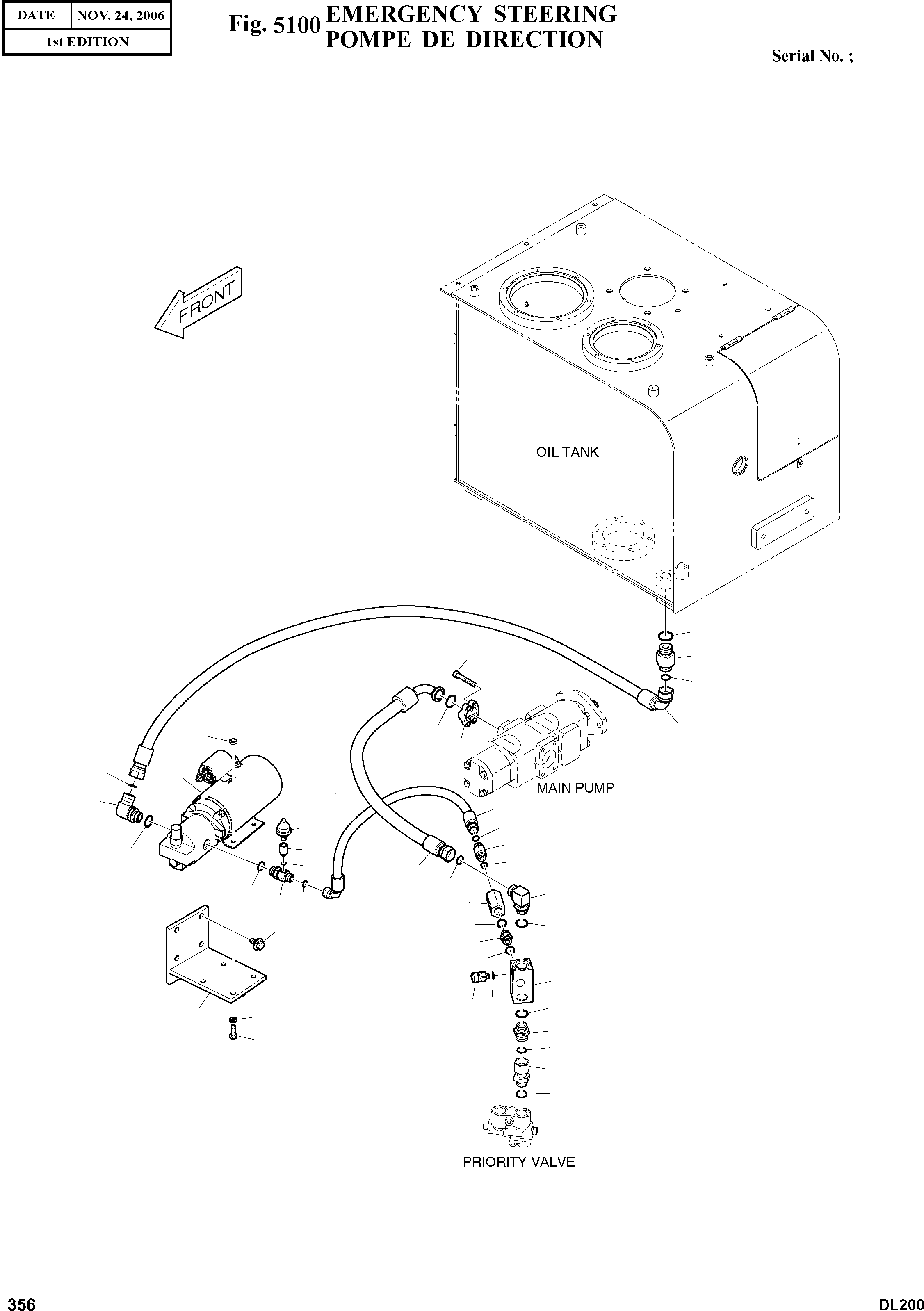 | DATE | NOV. 24, 2006 |
|---|---|
| 1st EDITION | |

Fig. 5100 EMERGENCY STEERING
POMPE DE DIRECTION

Serial No. ;

FRONT

OIL TANK

MAIN PUMP

PRIORITY VALVE

356

DL200