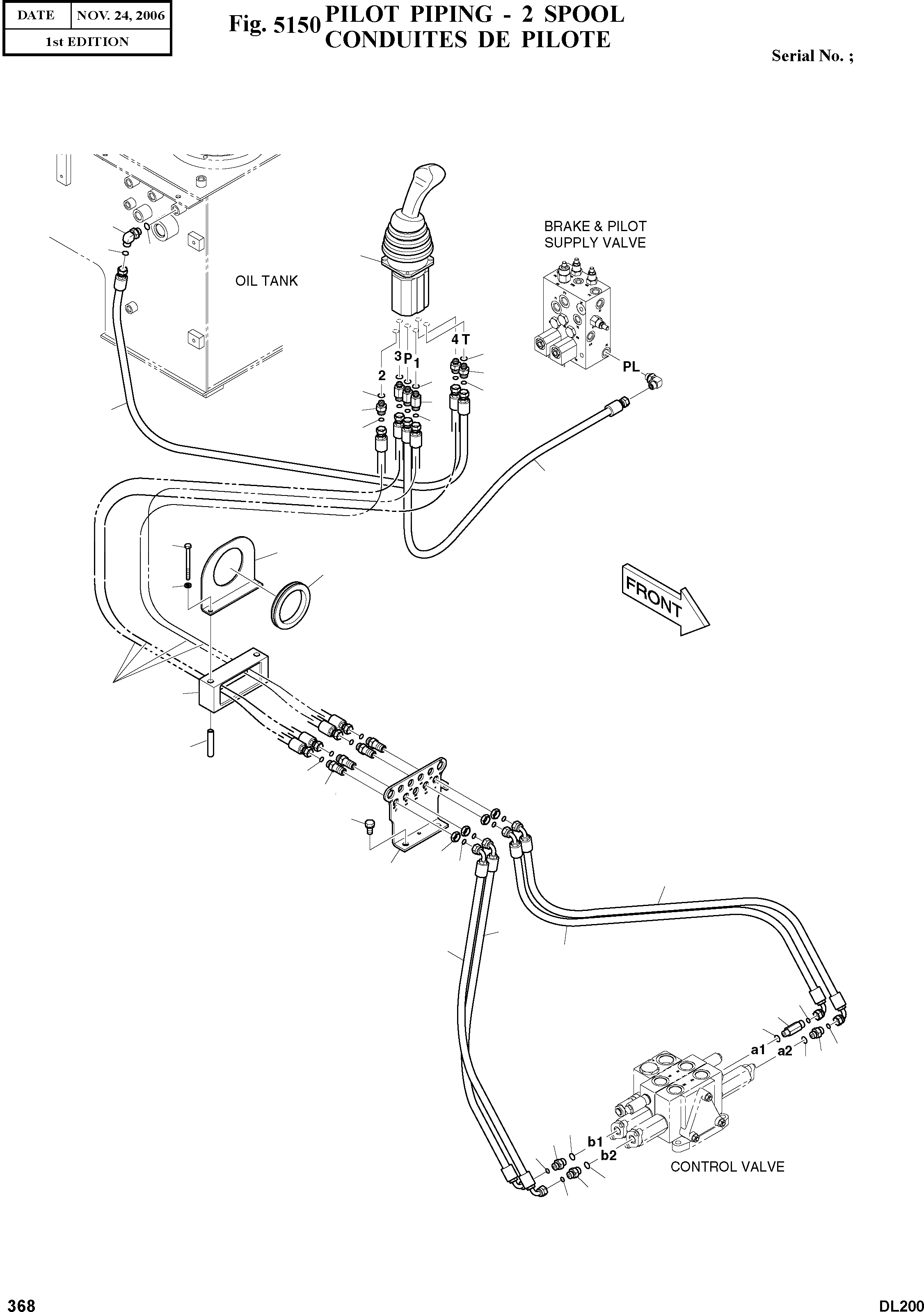 | DATE | NOV. 24, 2006 |
|---|---|
| 1st EDITION | |

Fig. 5150 PILOT PIPING - 2 SPOOL
CONDUITES DE PILOTE

Serial No. ;

BRAKE & PILOT SUPPLY VALVE

OIL TANK

4 T

3 P 1

2

PL

FRONT

a1

a2

b1

b2

CONTROL VALVE

368

DL200