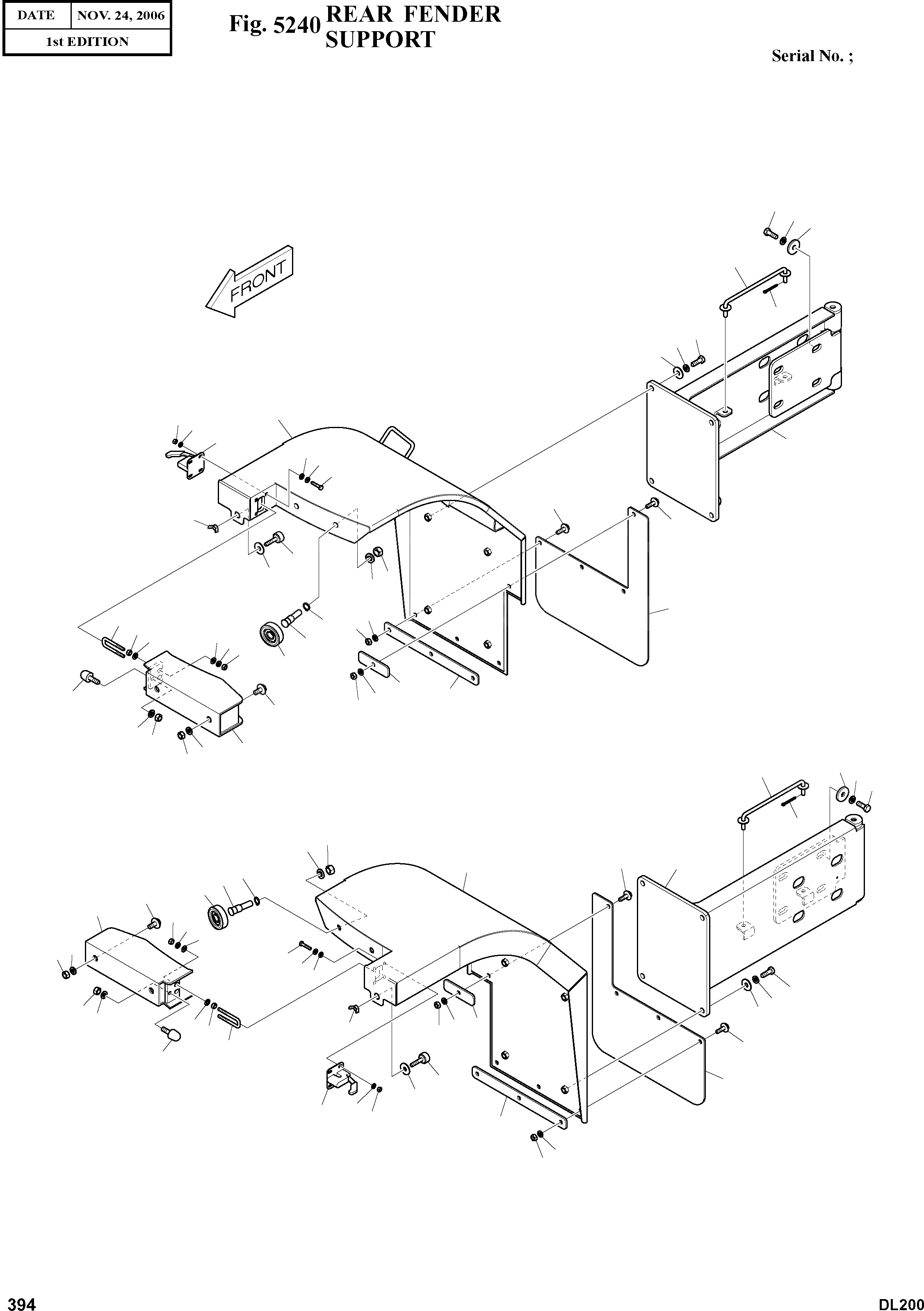 | DATE | NOV. 24, 2006 |
|---|---|
| 1st EDITION | |

Fig. 5240 REAR FENDER SUPPORT

Serial No. ;

FRONT

394

DL200