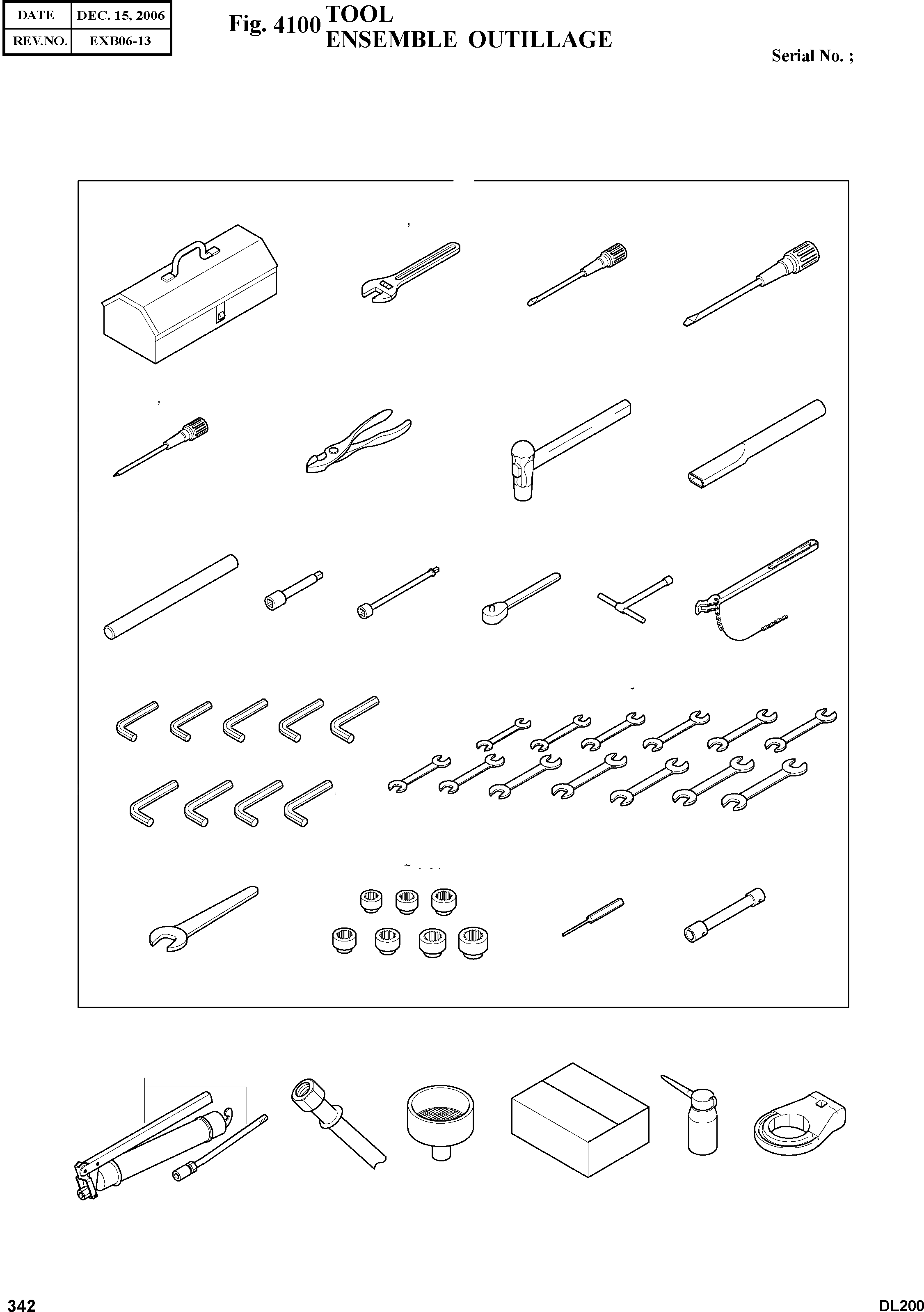 | DATE | DEC. 15, 2006 |
|---|---|
| REV.NO. | EXB06-13 |

Fig. 4100 TOOL
ENSEMBLE OUTILLAGE

Serial No. ;

342

DL200