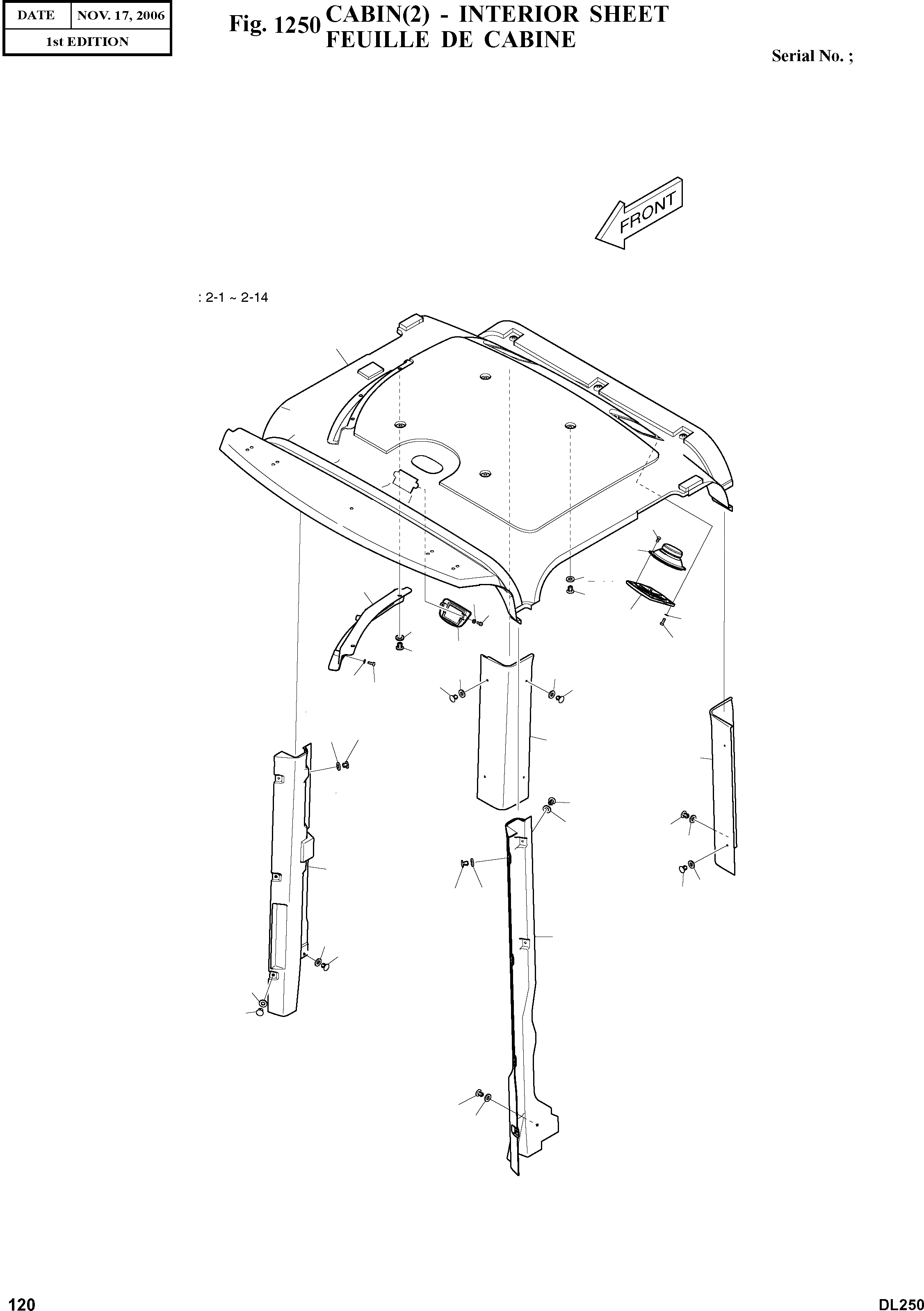 | DATE | NOV. 17, 2006 |
|---|---|
| 1st EDITION | |

Fig. 1250 CABIN(2) - INTERIOR SHEET
FEUILLE DE CABINE

Serial No. ;

FRONT

: 2-1 ~ 2-14

120

DL250