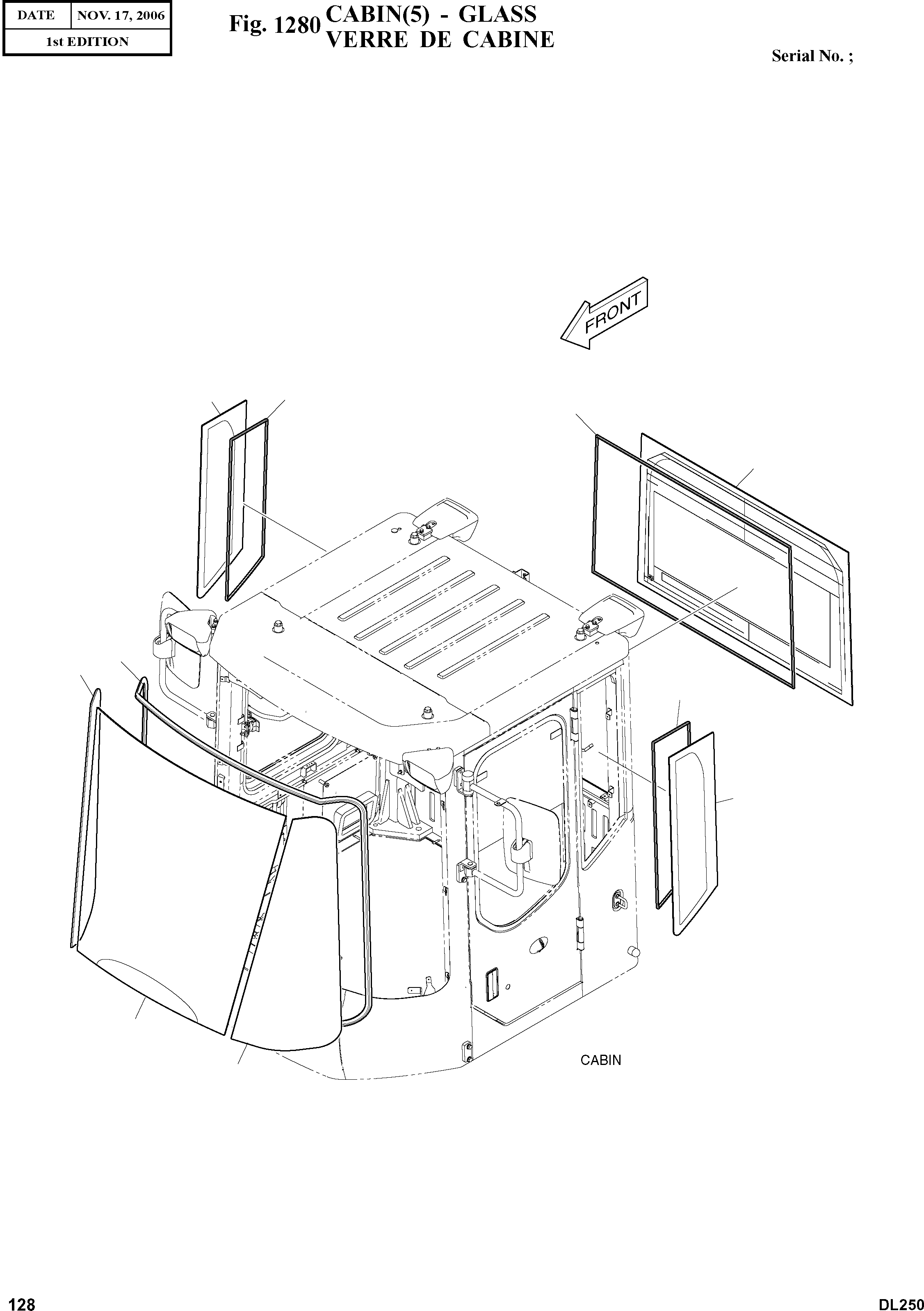 | DATE | NOV. 17, 2006 |
|---|---|
| 1st EDITION | |

Fig. 1280 CABIN(5) - GLASS
VERRE DE CABINE

Serial No. ;

FRONT

CABIN

128

DL250