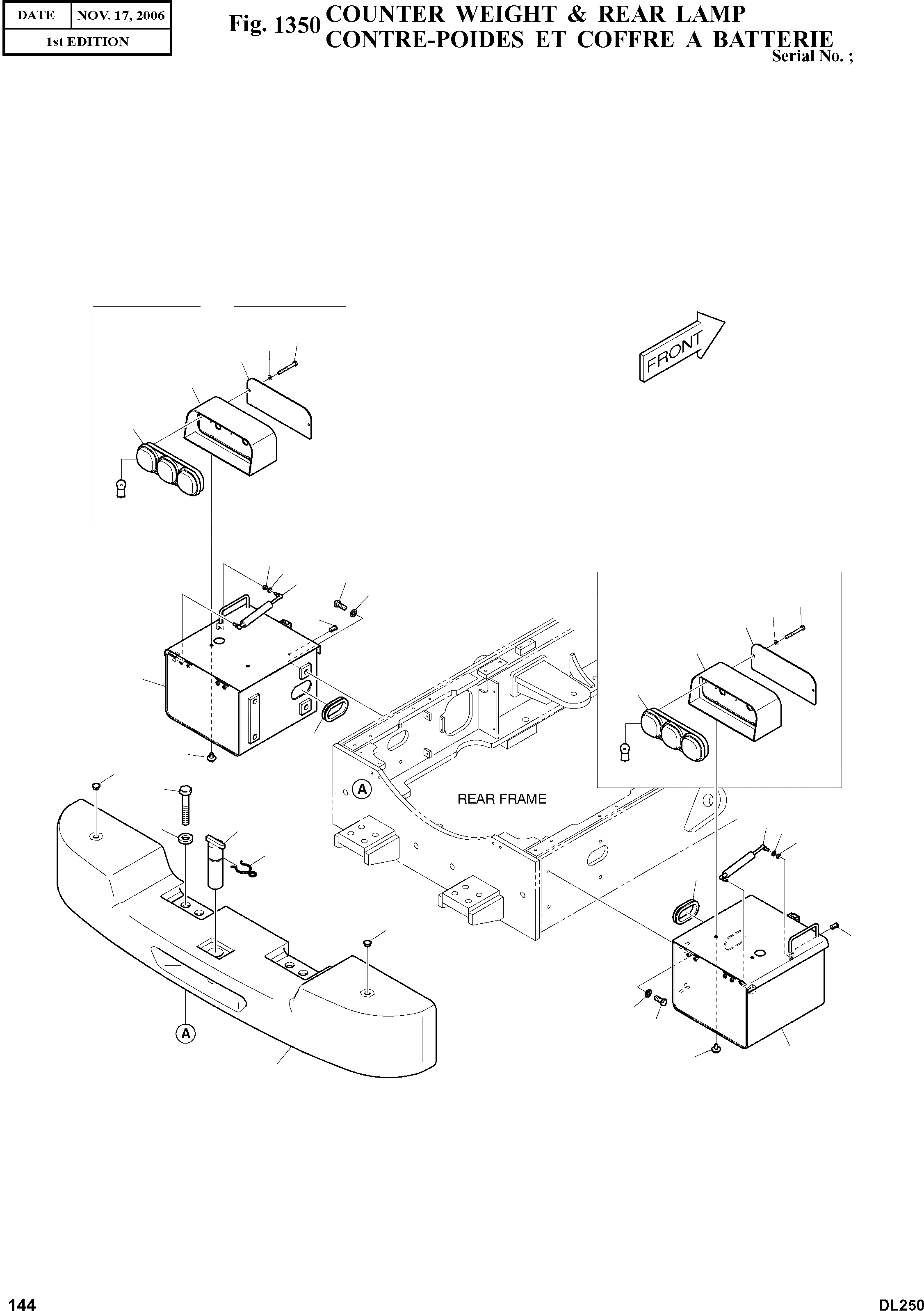 | DATE | NOV. 17, 2006 |
|---|---|
| 1st EDITION | |

Fig. 1350 COUNTER WEIGHT & REAR LAMP
CONTRE-POIDES ET COFFRE A BATTERIE

Serial No. ;

FRONT

REAR FRAME

A

A

144

DL250