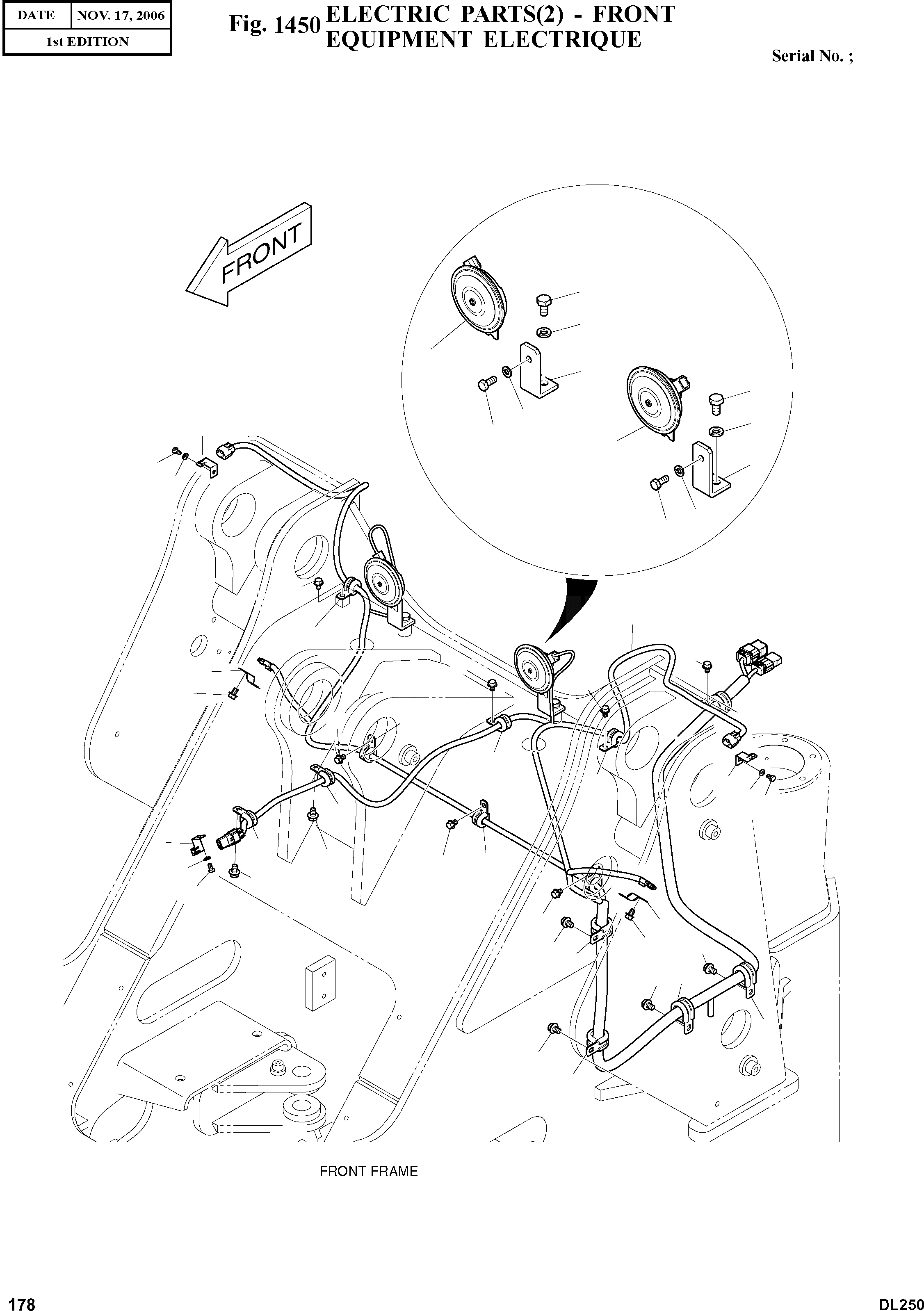 | DATE | NOV. 17, 2006 |
|---|---|
| 1st EDITION | |

Fig. 1450 ELECTRIC PARTS(2) - FRONT
EQUIPMENT ELECTRIQUE

Serial No. ;

FRONT

FRONT FRAME

178

DL250