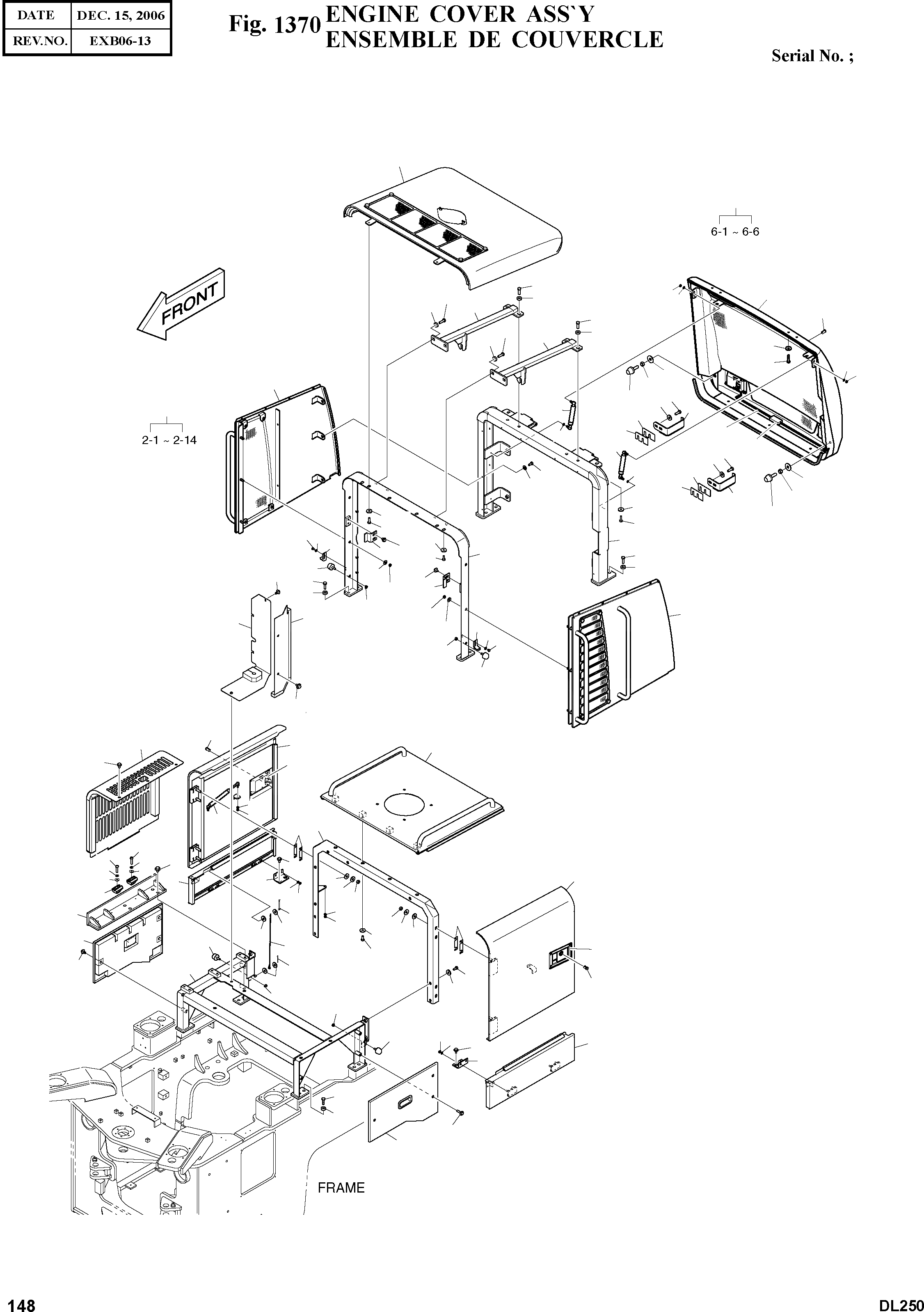 | DATE | DEC. 15, 2006 |
|---|---|
| REV.NO. | EXB06-13 |

Fig. 1370 ENGINE COVER ASS`Y
ENSEMBLE DE COUVERCLE

Serial No. ;

6-1 ~ 6-6

FRONT

2-1 ~ 2-14

FRAME

148

DL250