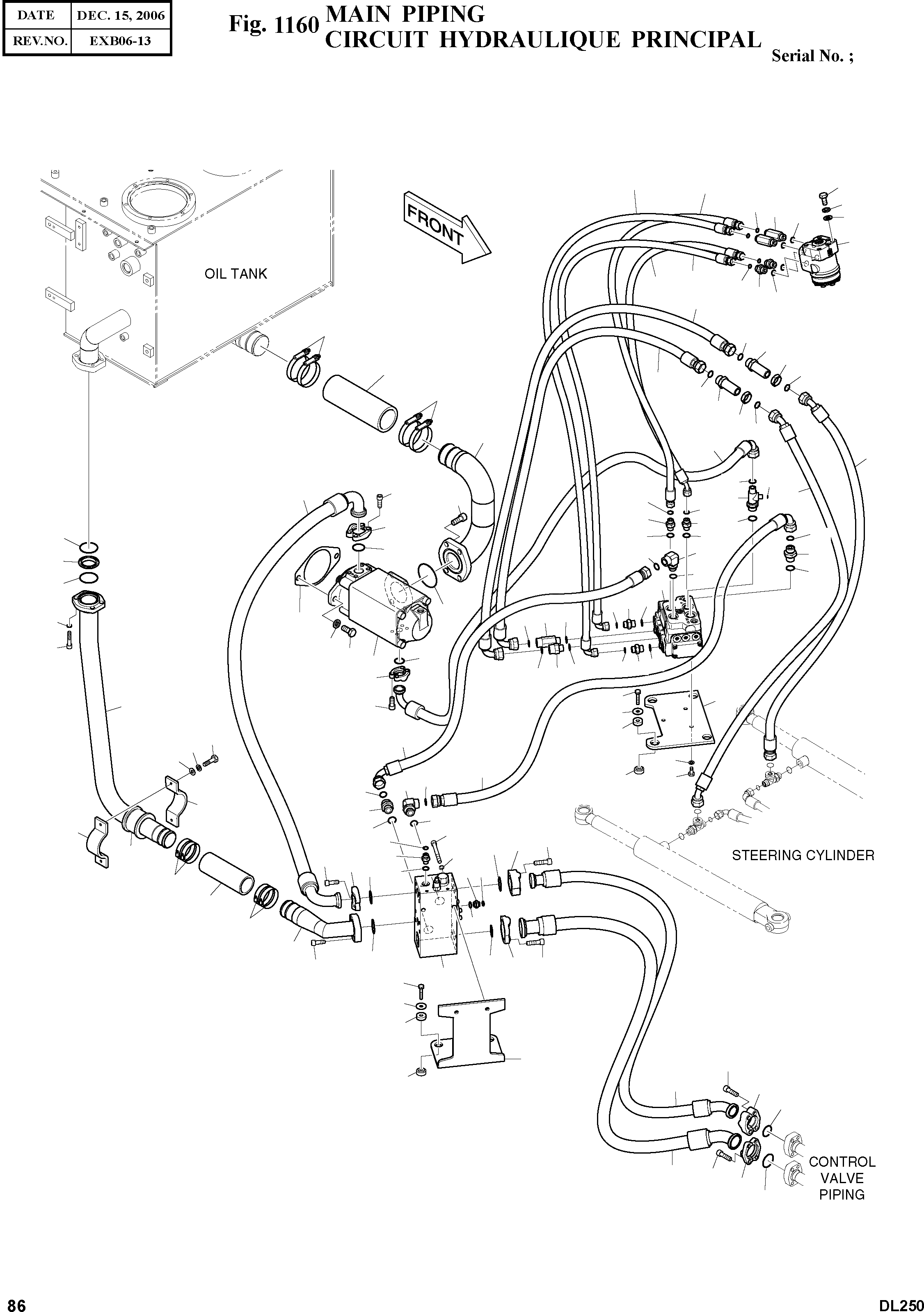 | DATE | DEC. 15, 2006 |
|---|---|
| REV.NO. | EXB06-13 |

Fig. 1160 MAIN PIPING
CIRCUIT HYDRAULIQUE PRINCIPAL
Serial No. ;

FRONT

OIL TANK

STEERING CYLINDER

CONTROL VALVE PIPING

86

DL250