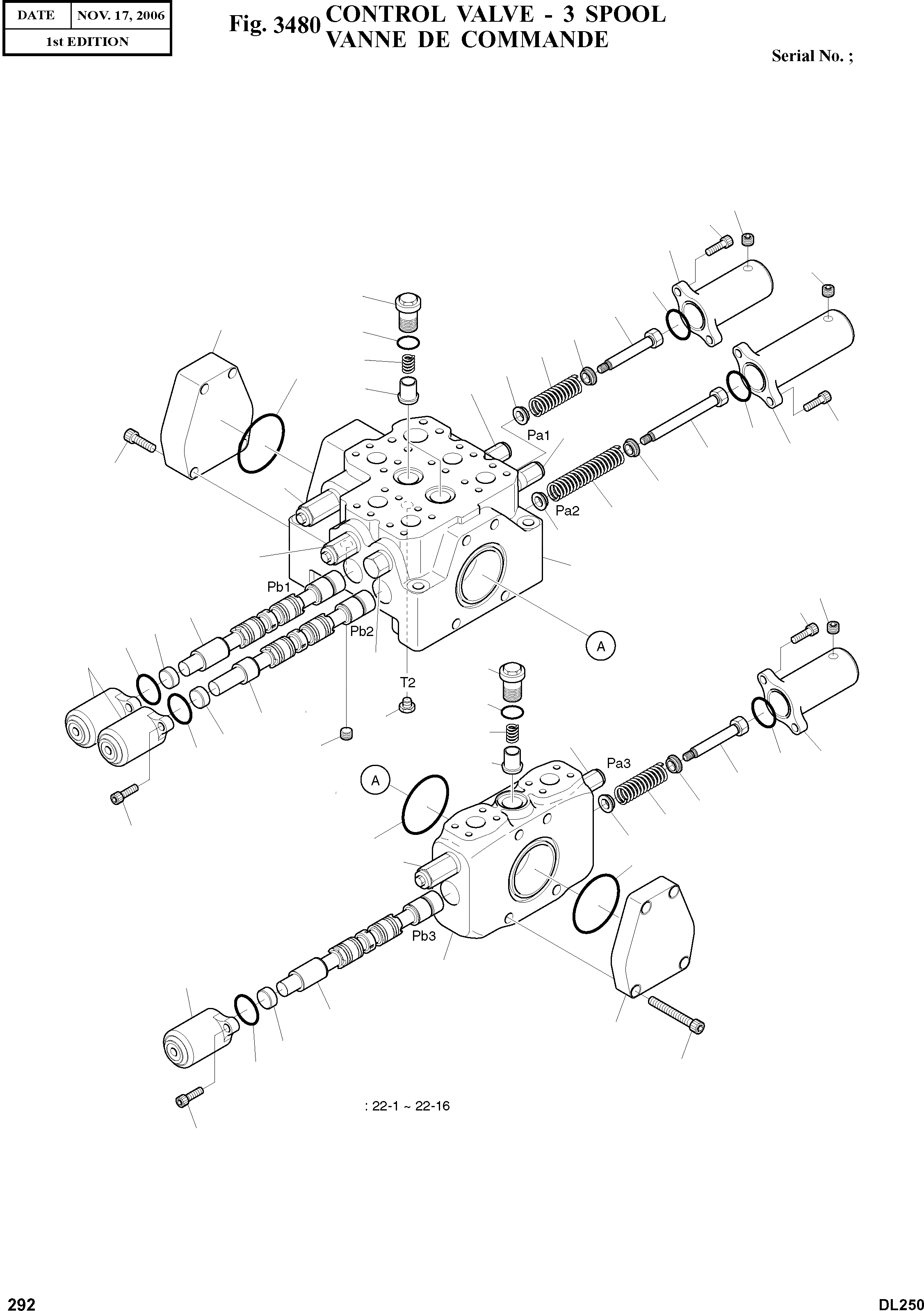 | DATE | NOV. 17, 2006 |
|---|---|
| 1st EDITION | |

Fig. 3480 CONTROL VALVE - 3 SPOOL
VANNE DE COMMANDE

Serial No. ;

Pa1

Pa2

Pb1

Pb2

A

T2

Pa3

A

Pb3

: 22-1 ~ 22-16

292

DL250