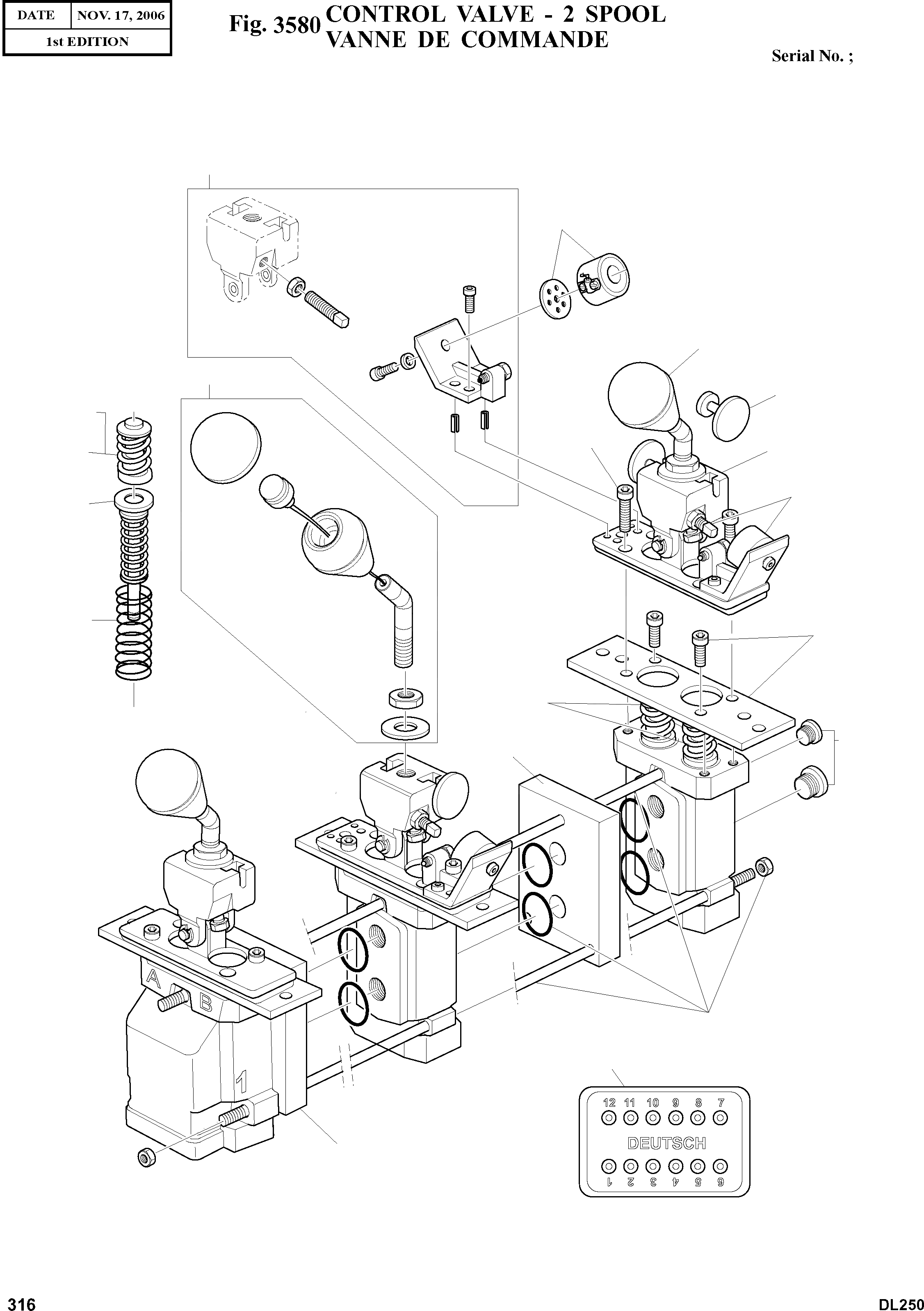 | DATE | NOV. 17, 2006 |
|---|---|
| 1st EDITION | |

Fig. 3580 CONTROL VALVE - 2 SPOOL
VANNE DE COMMANDE

Serial No. ;

A
B
1

12 11 10 9 8 7
DEUTSCH
1 2 3 4 5 6

316

DL250