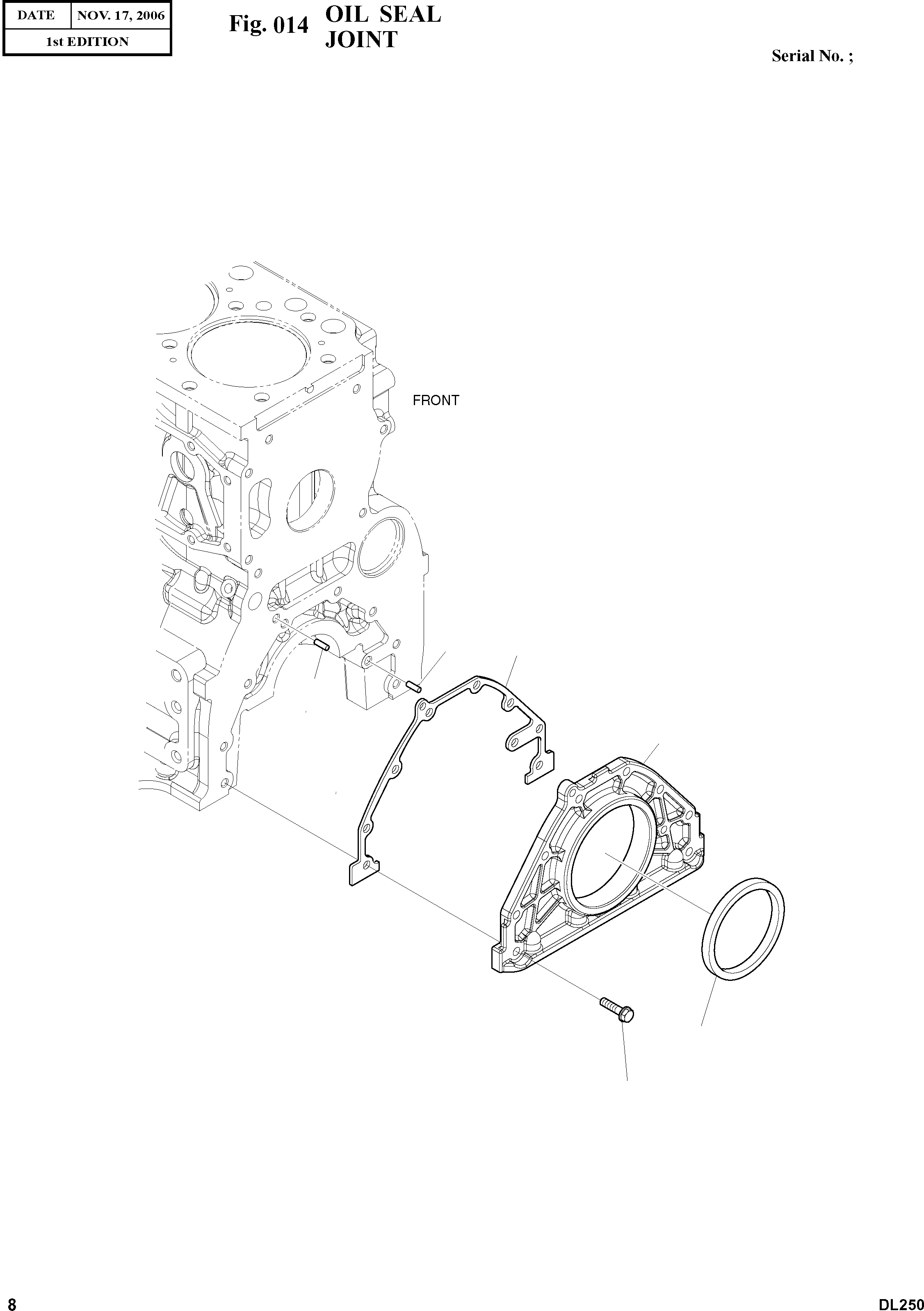 | DATE | NOV. 17, 2006 |
|---|---|
| 1st EDITION | |

Fig. 014 OIL SEAL JOINT

Serial No. ;

FRONT

8

DL250