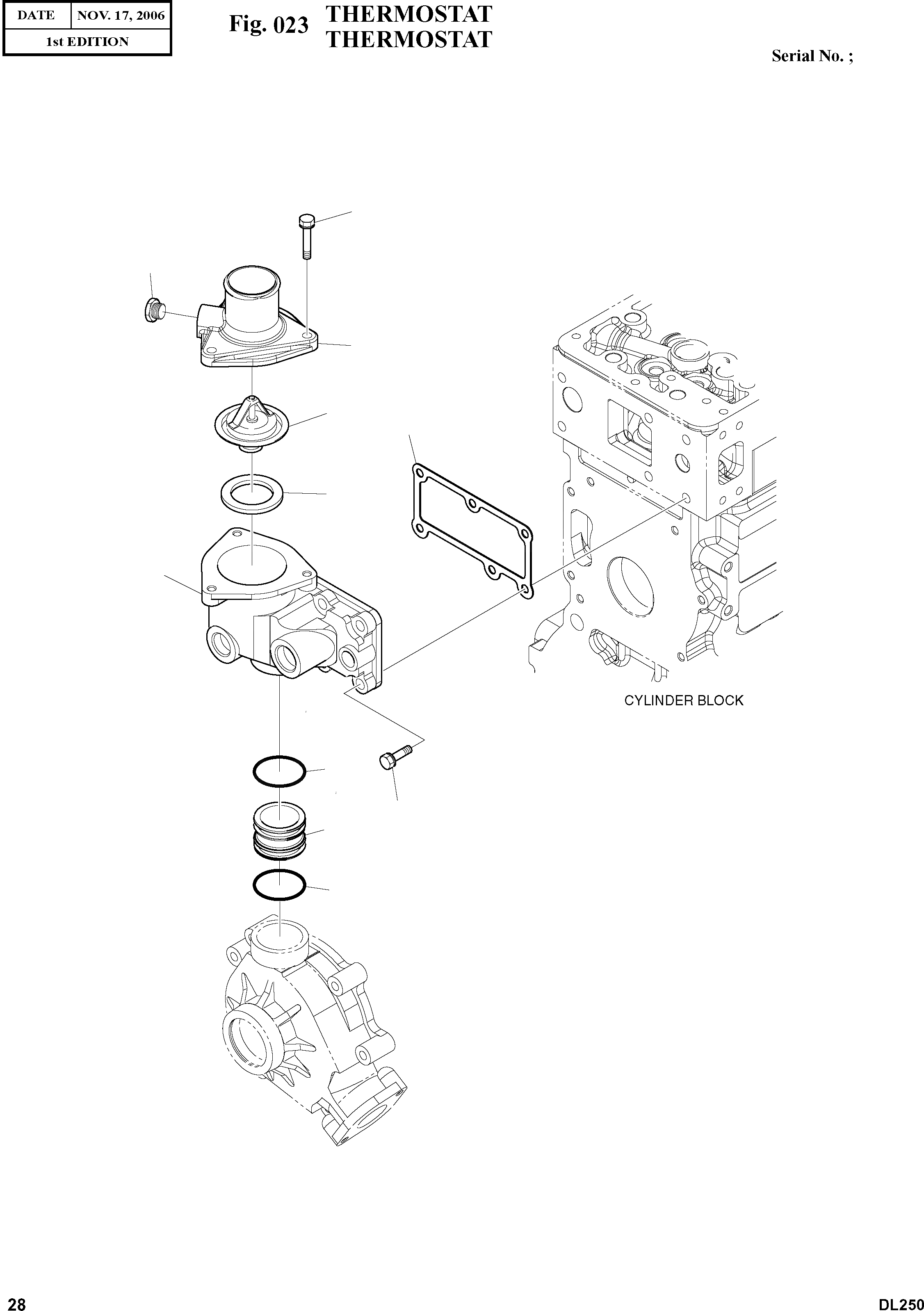 | DATE | NOV. 17, 2006 |
|---|---|
| 1st EDITION | |

Fig. 023 THERMOSTAT THERMOSTAT

Serial No. ;

CYLINDER BLOCK

28

DL250