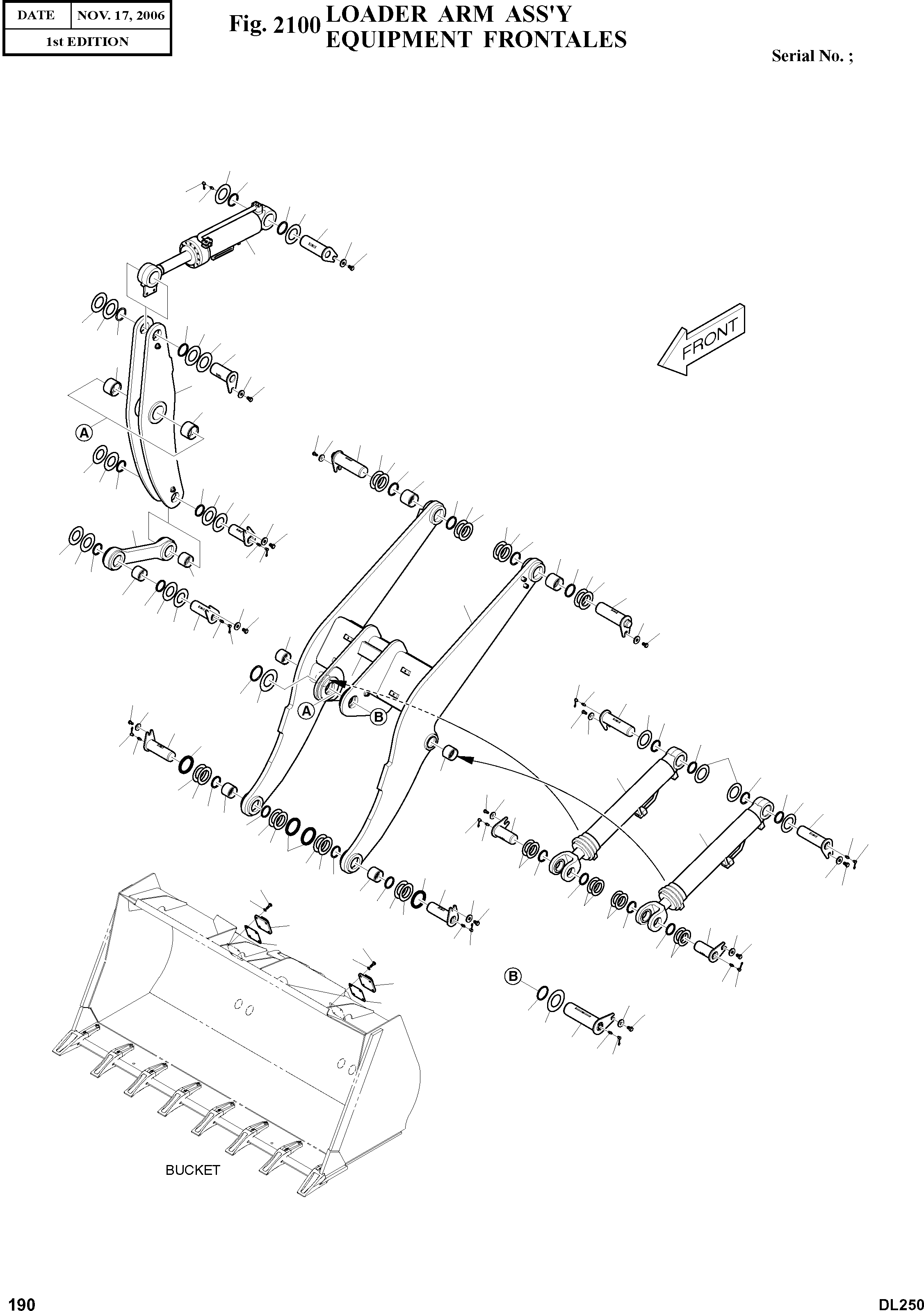 | DATE | NOV. 17, 2006 |
|---|---|
| 1st EDITION | |

Fig. 2100 LOADER ARM ASS'Y
EQUIPMENT FRONTALES

Serial No. ;

FRONT

A

A

B

B

BUCKET

190

DL250