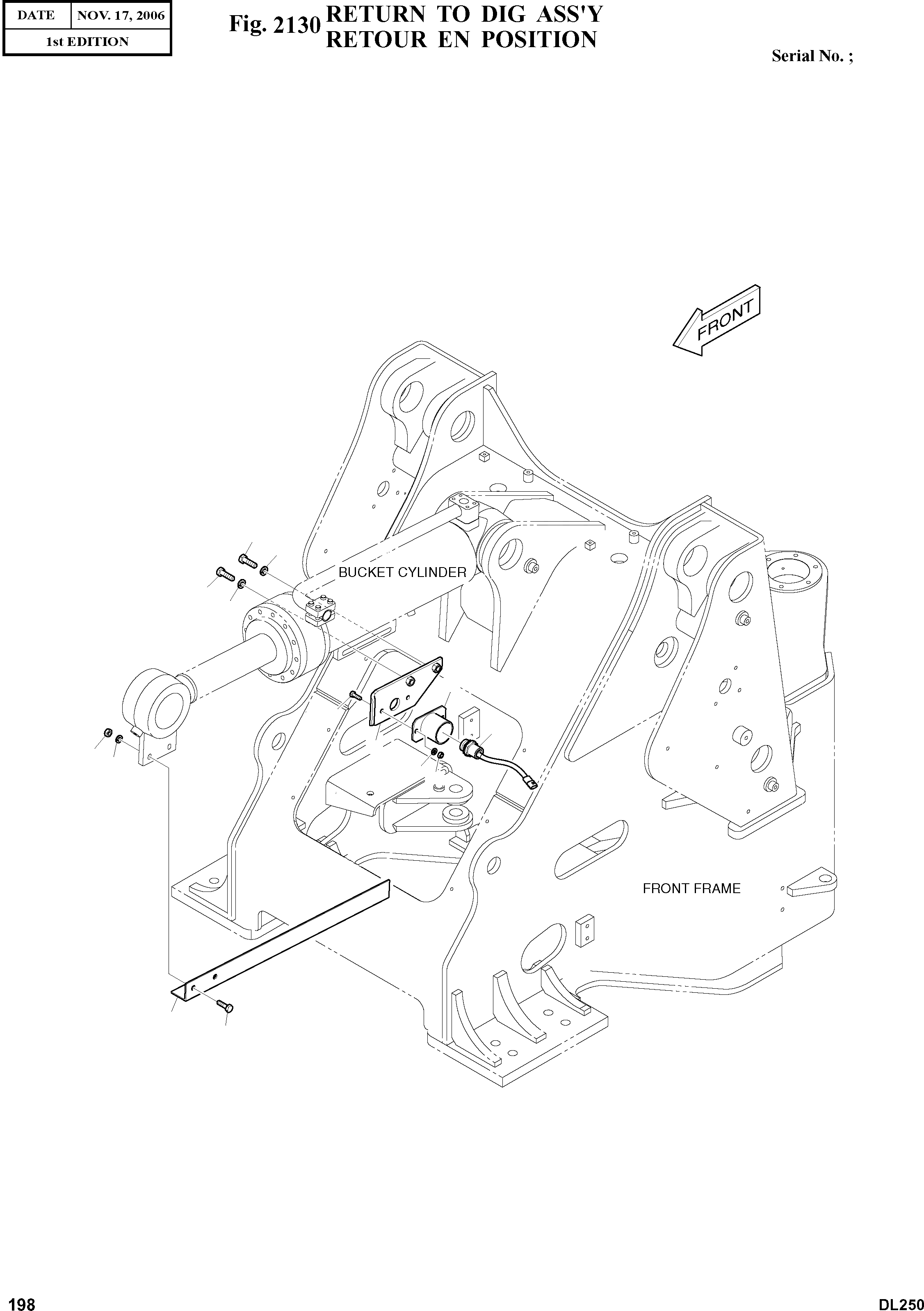 | DATE | NOV. 17, 2006 |
|---|---|
| 1st EDITION | |

Fig. 2130 RETURN TO DIG ASS'Y
RETOUR EN POSITION

Serial No. ;

FRONT

BUCKET CYLINDER

FRONT FRAME

198

DL250