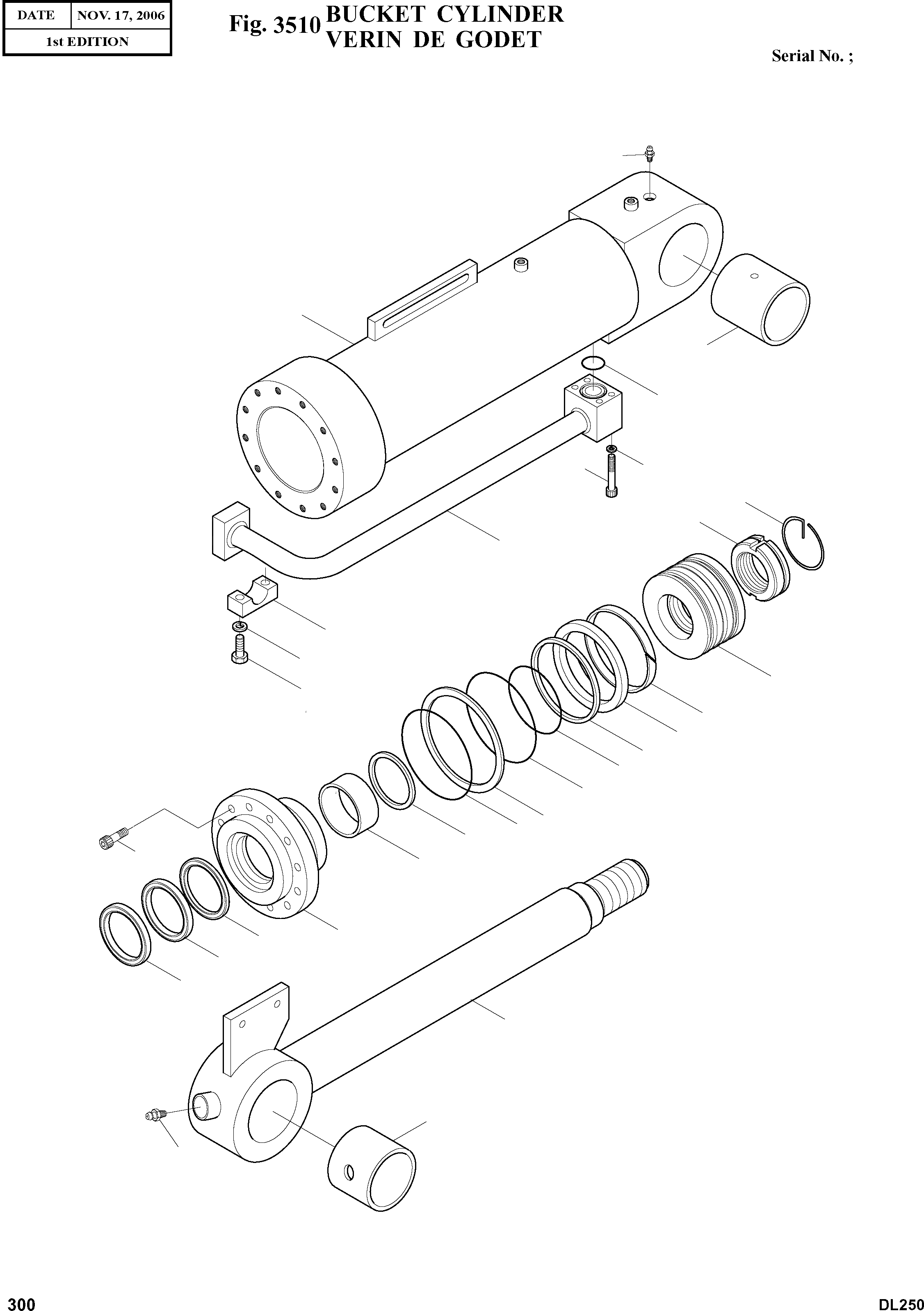 | DATE | NOV. 17, 2006 |
|---|---|
| 1st EDITION | |

Fig. 3510 BUCKET CYLINDER
VERIN DE GODET

Serial No. ;

300

DL250