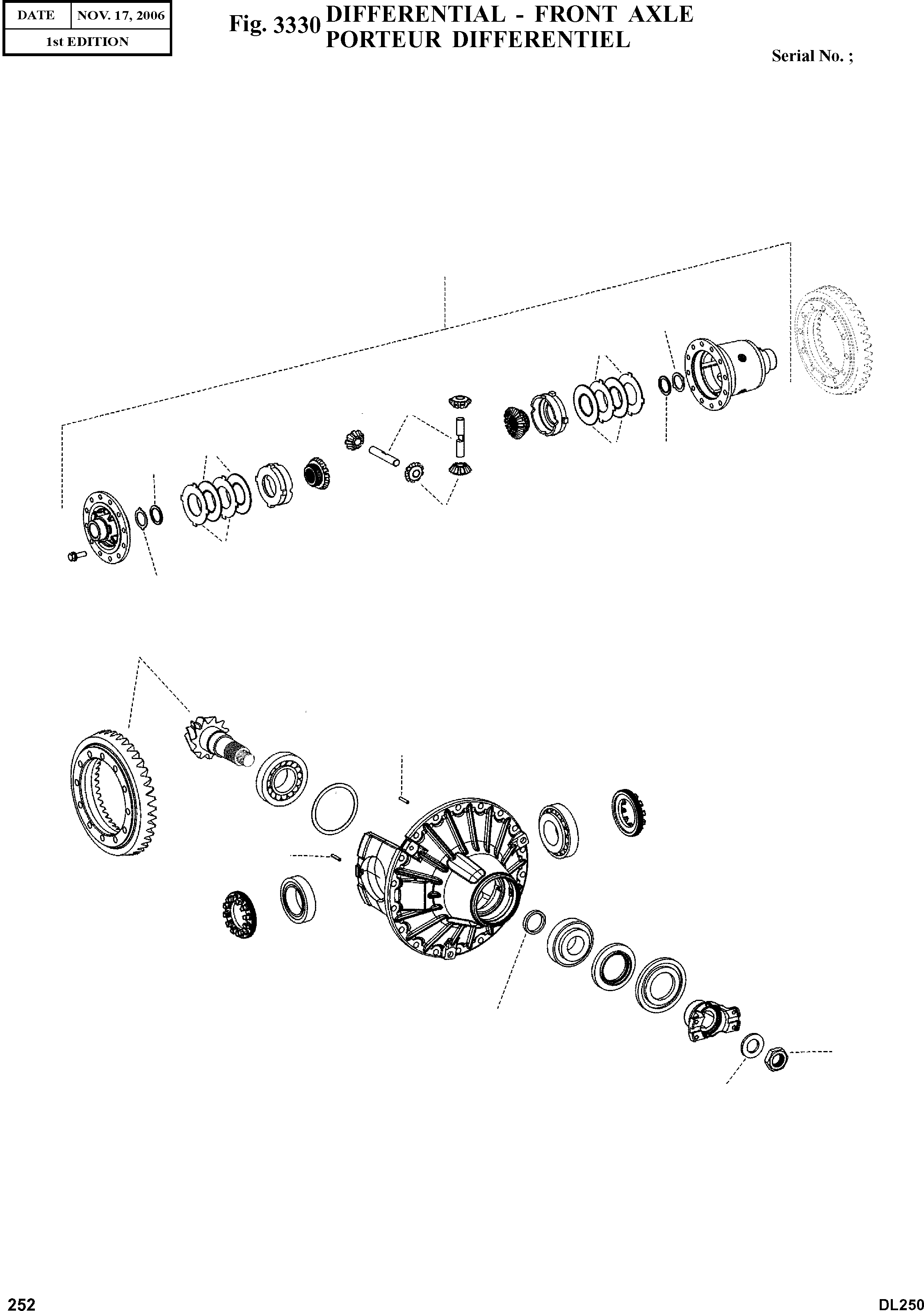 | DATE | NOV. 17, 2006 |
|---|---|
| 1st EDITION | |

Fig. 3330 DIFFERENTIAL - FRONT AXLE
PORTEUR DIFFERENTIEL

Serial No. ;

252

DL250