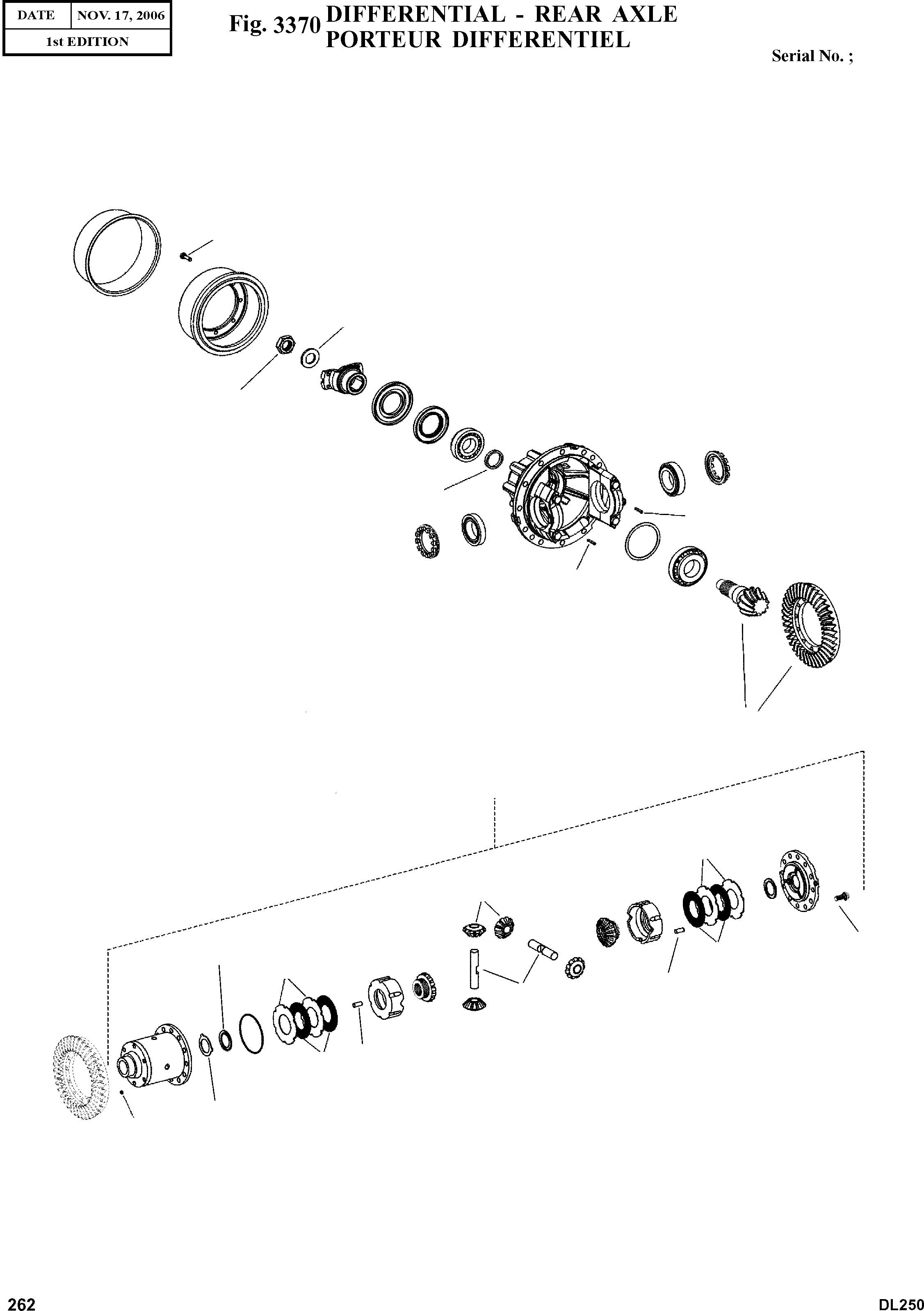 | DATE | NOV. 17, 2006 |
|---|---|
| 1st EDITION | |

Fig. 3370 DIFFERENTIAL - REAR AXLE
PORTEUR DIFFERENTIEL

Serial No. ;

262

DL250