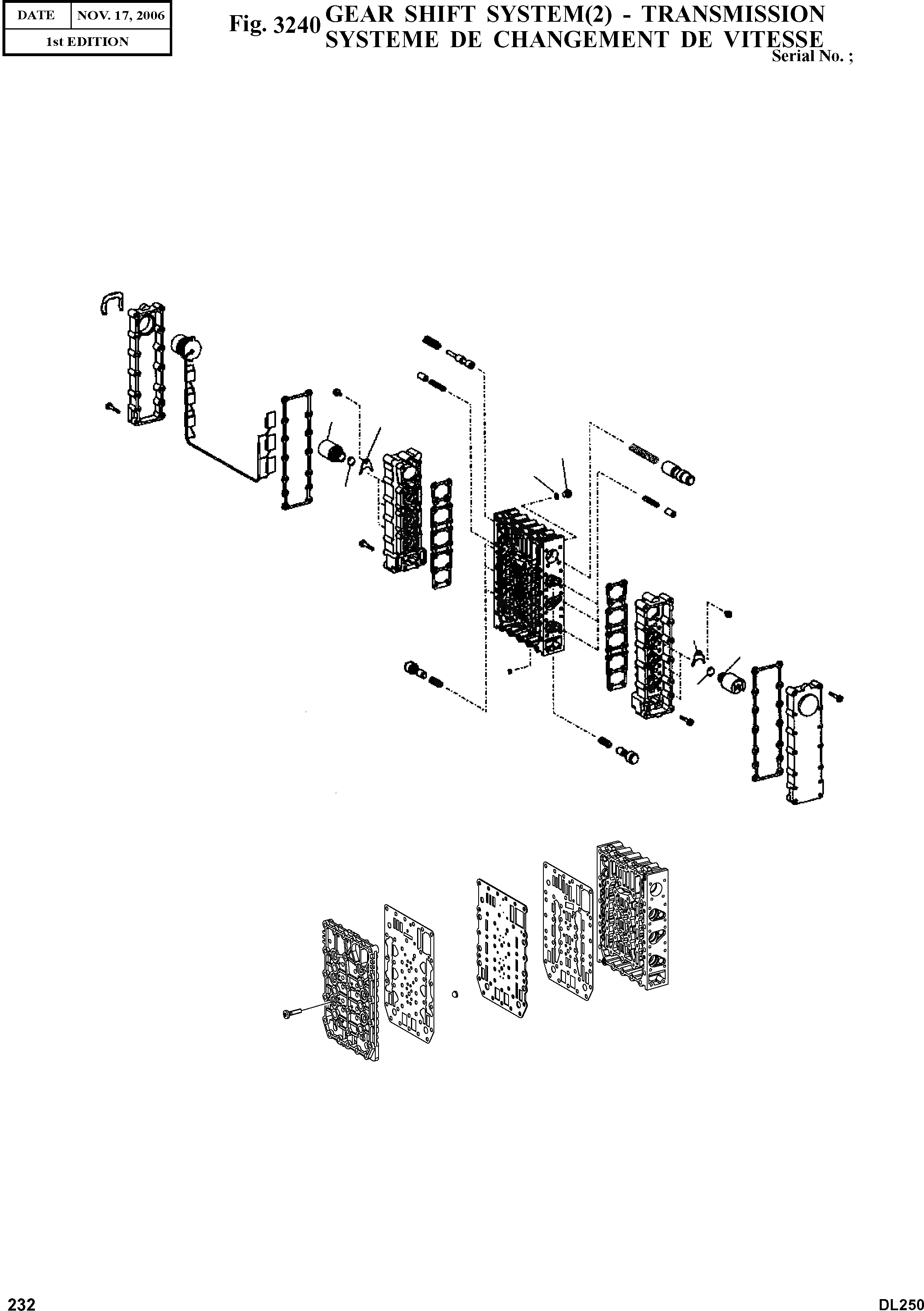 | DATE | NOV. 17, 2006 |
|---|---|
| 1st EDITION | |

Fig. 3240 GEAR SHIFT SYSTEM(2) - TRANSMISSION
SYSTEME DE CHANGEMENT DE VITESSE
Serial No. ;

232

DL250