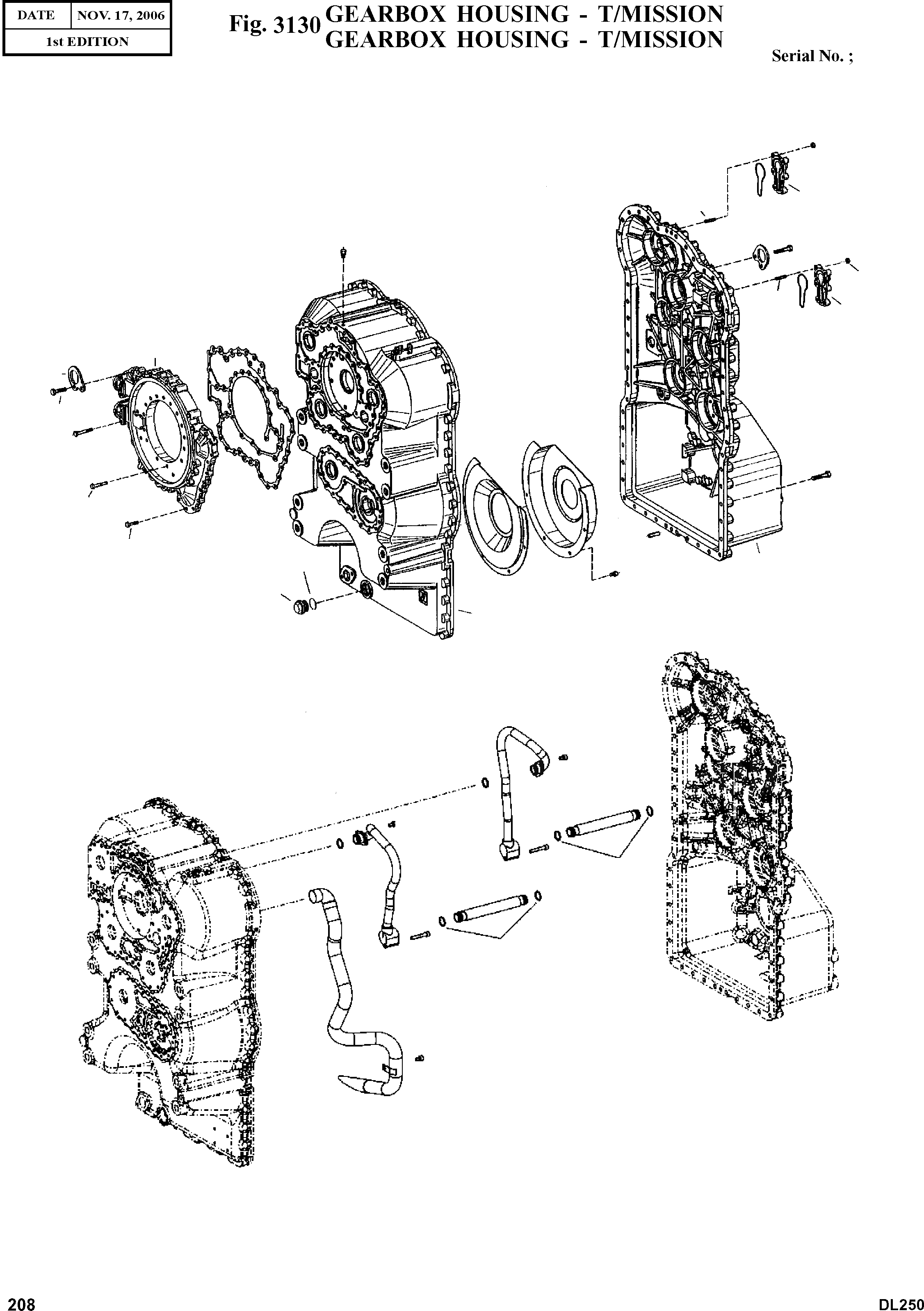 | DATE | NOV. 17, 2006 |
|---|---|
| 1st EDITION | |

Fig. 3130 GEARBOX HOUSING - T/MISSION
GEARBOX HOUSING - T/MISSION

Serial No. ;

208

DL250