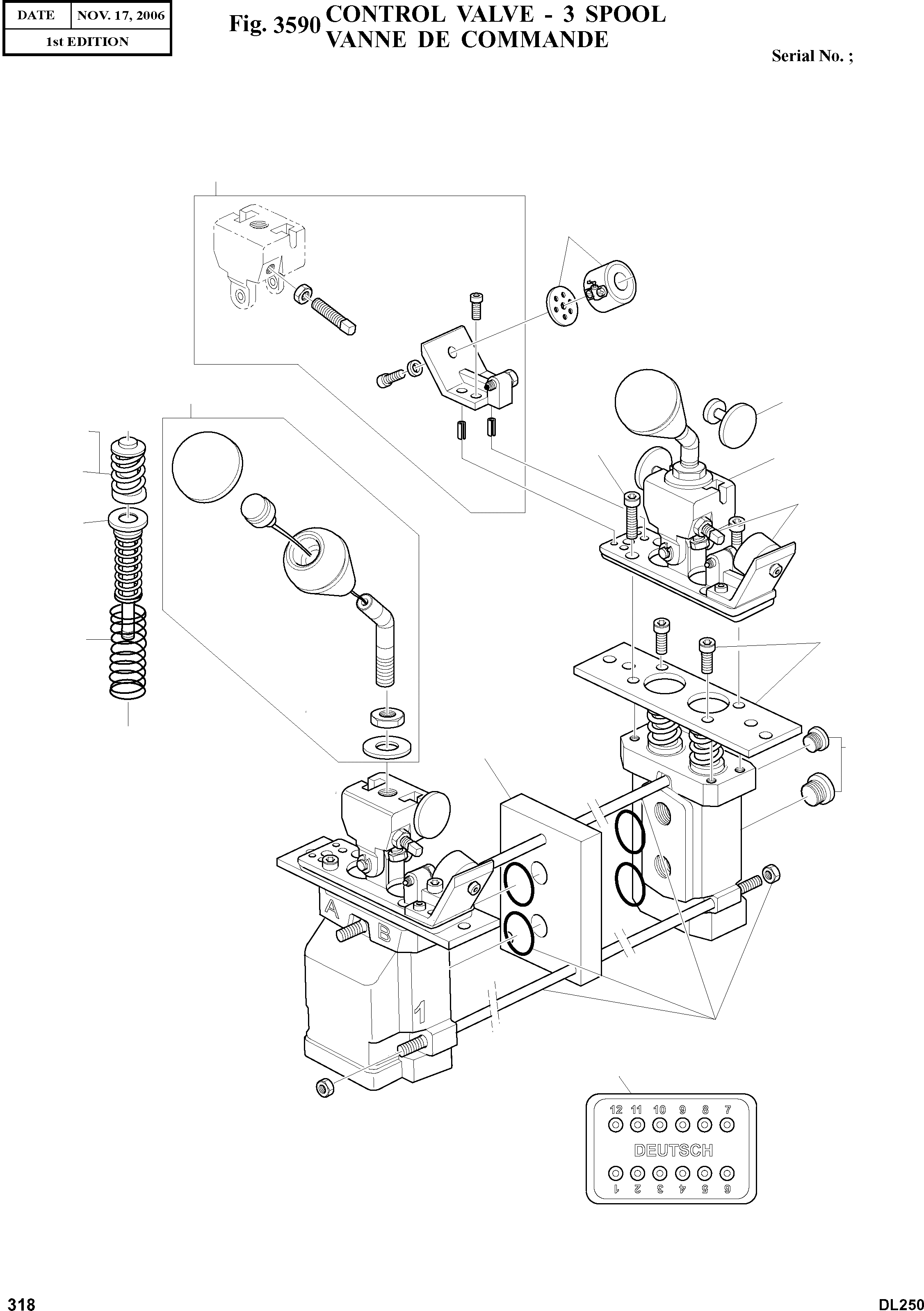 | DATE | NOV. 17, 2006 |
|---|---|
| 1st EDITION | |

Fig. 3590 CONTROL VALVE - 3 SPOOL
VANNE DE COMMANDE

Serial No. ;

A
B
1

12 11 10 9 8 7
DEUTSCH
1 2 3 4 5 6

318

DL250