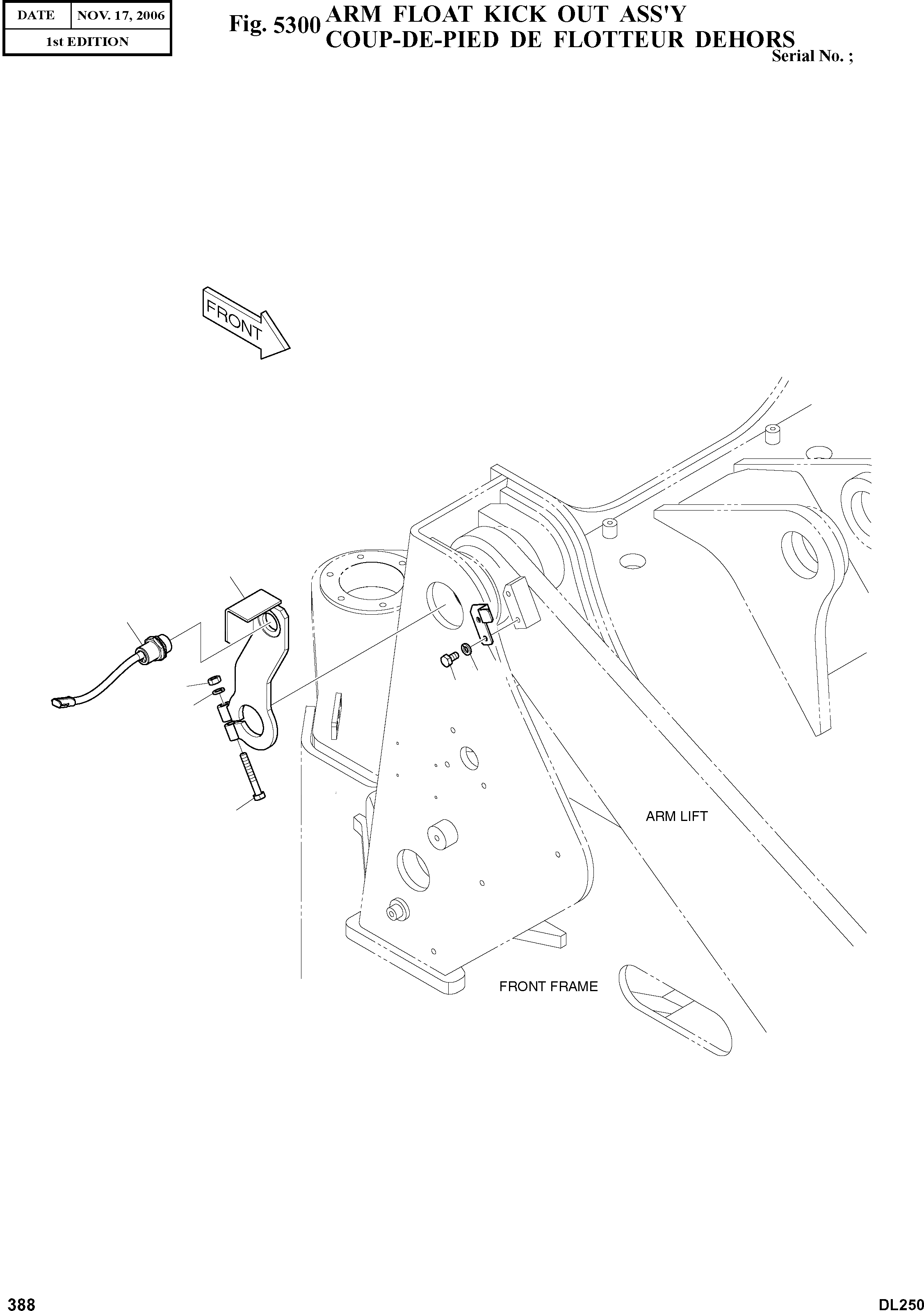 | DATE | NOV. 17, 2006 |
|---|---|
| 1st EDITION | |

Fig. 5300 ARM FLOAT KICK OUT ASS'Y
COUP-DE-PIED DE FLOTTEUR DEHORS

Serial No. ;

FRONT

ARM LIFT

FRONT FRAME

388

DL250