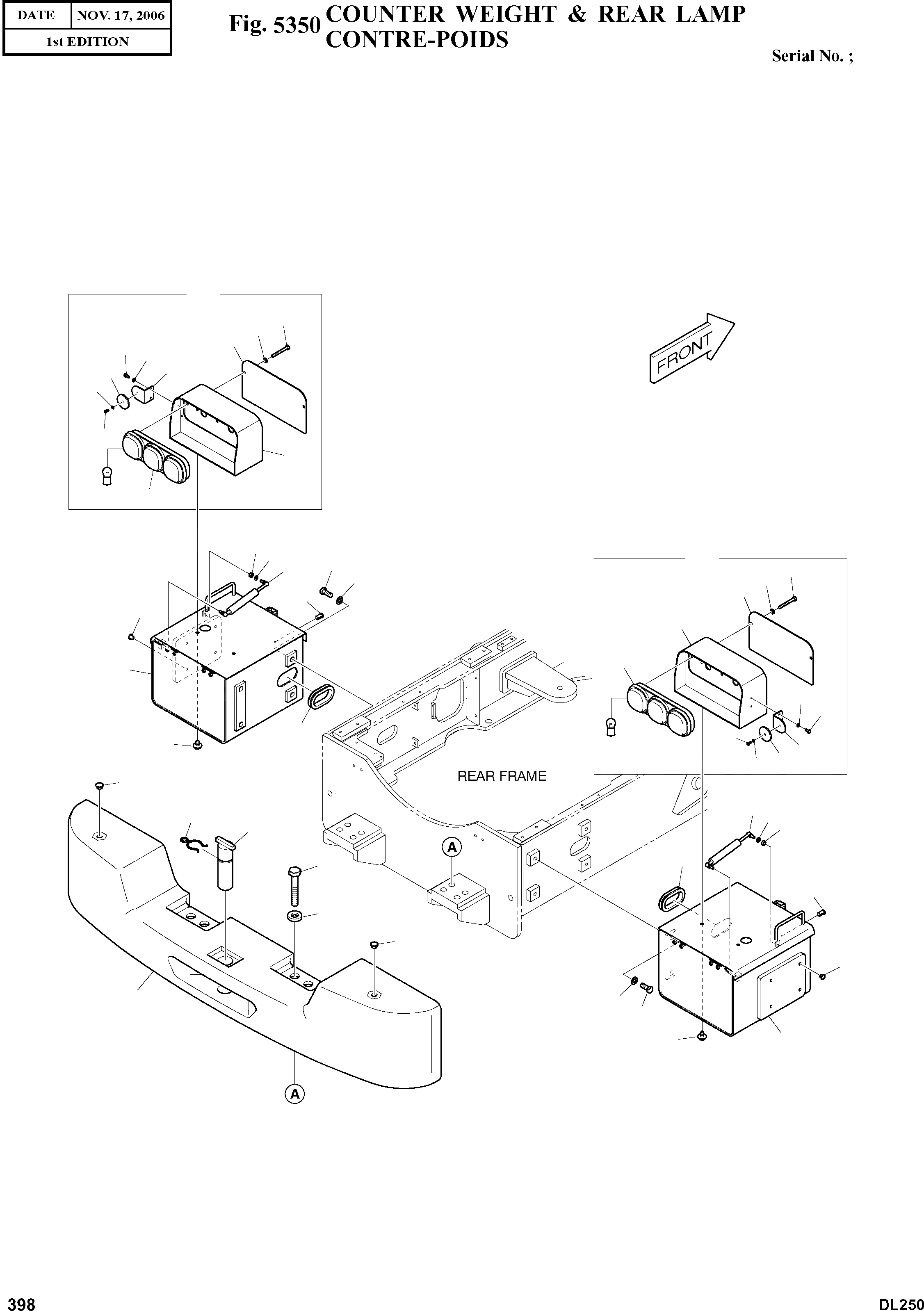 | DATE | NOV. 17, 2006 |
|---|---|
| 1st EDITION | |

Fig. 5350 COUNTER WEIGHT & REAR LAMP
CONTRE-POIDS

Serial No. ;

FRONT

REAR FRAME

A

A

398

DL250