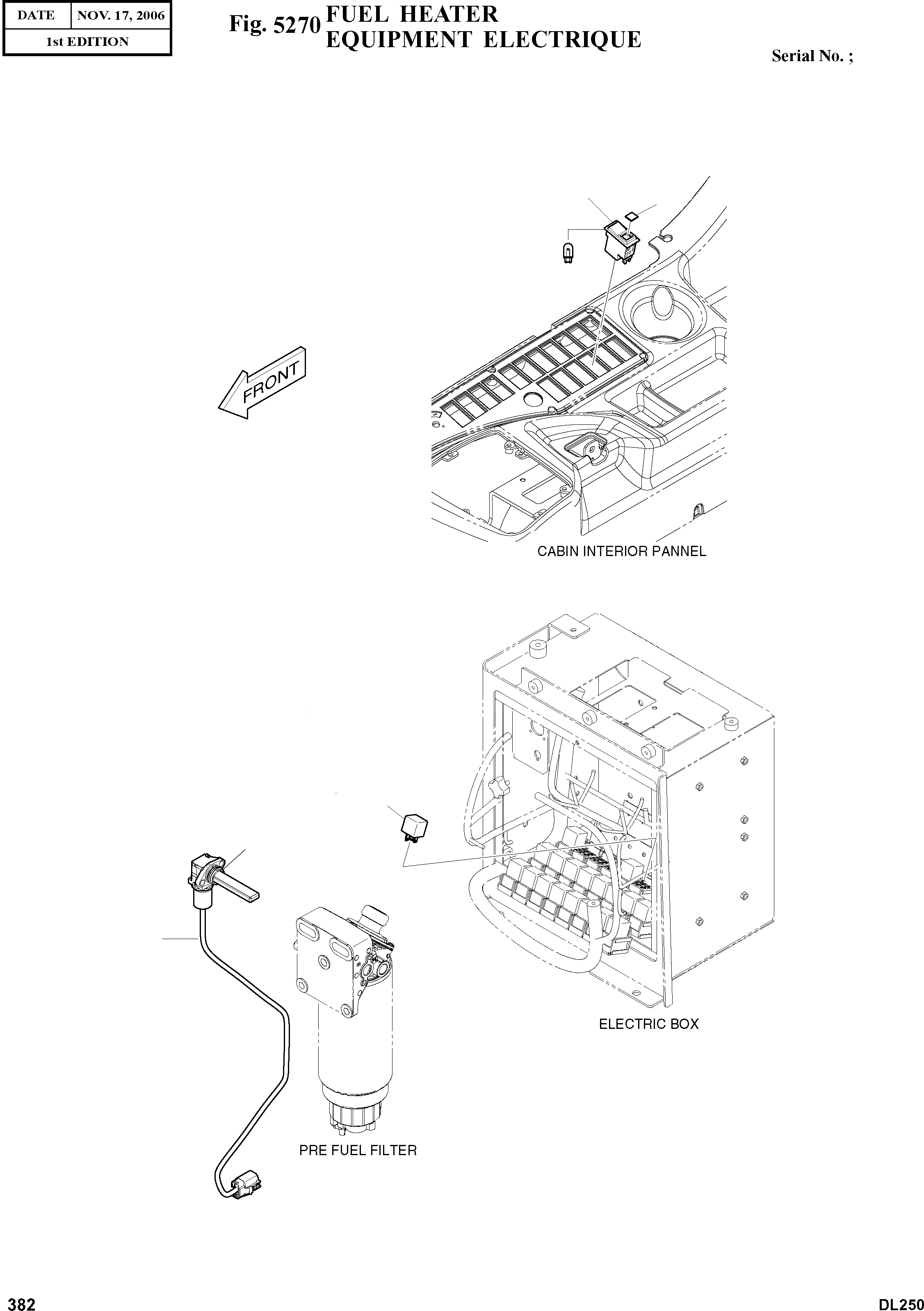 | DATE | NOV. 17, 2006 |
|---|---|
| 1st EDITION | |

Fig. 5270 FUEL HEATER
EQUIPMENT ELECTRIQUE

Serial No. ;

FRONT

CABIN INTERIOR PANNEL

ELECTRIC BOX

PRE FUEL FILTER

382

DL250