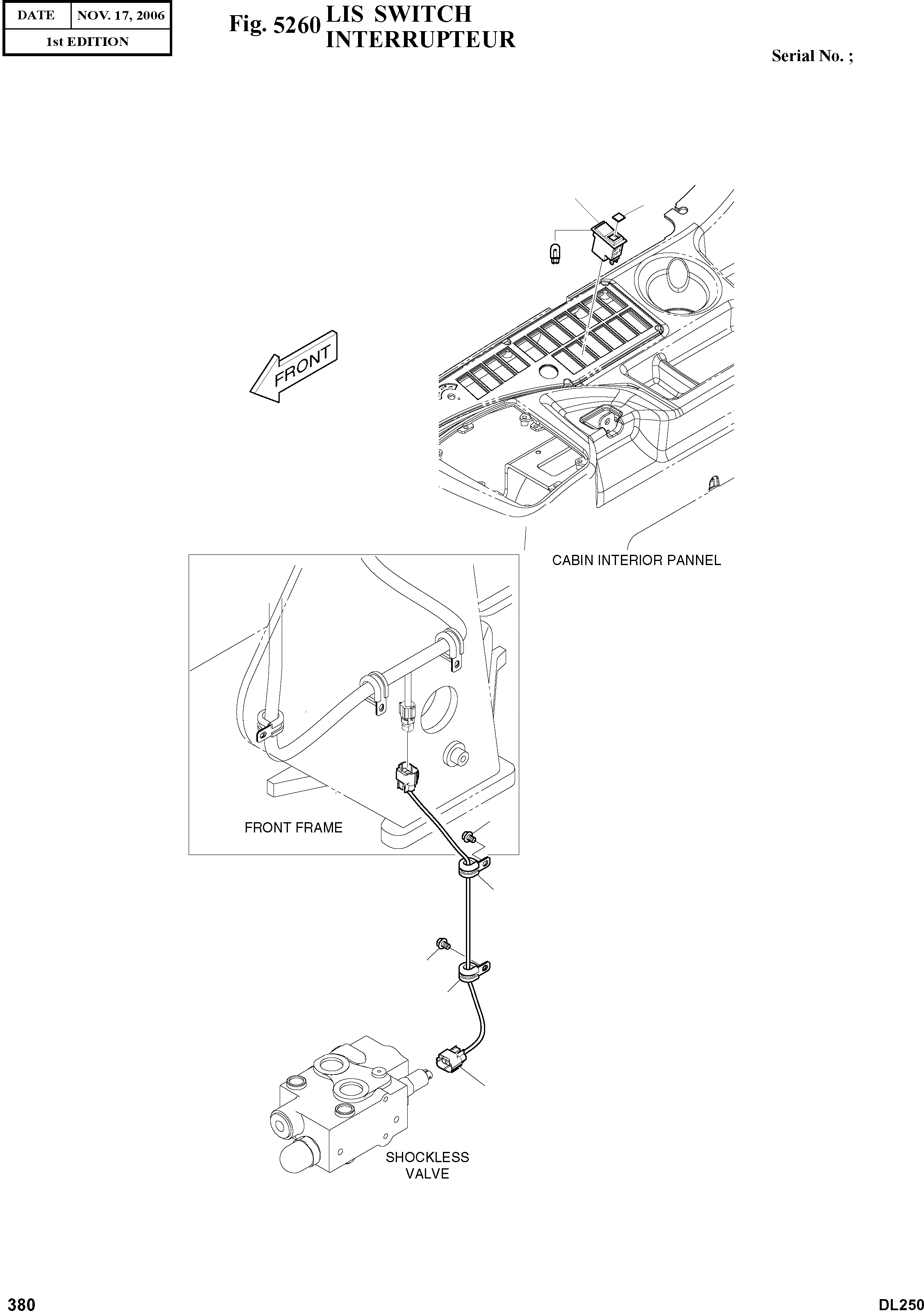 | DATE | NOV. 17, 2006 |
|---|---|
| 1st EDITION | |

Fig. 5260 LIS SWITCH
INTERRUPTEUR

Serial No. ;

FRONT

CABIN INTERIOR PANNEL

FRONT FRAME

SHOCKLESS VALVE

380

DL250