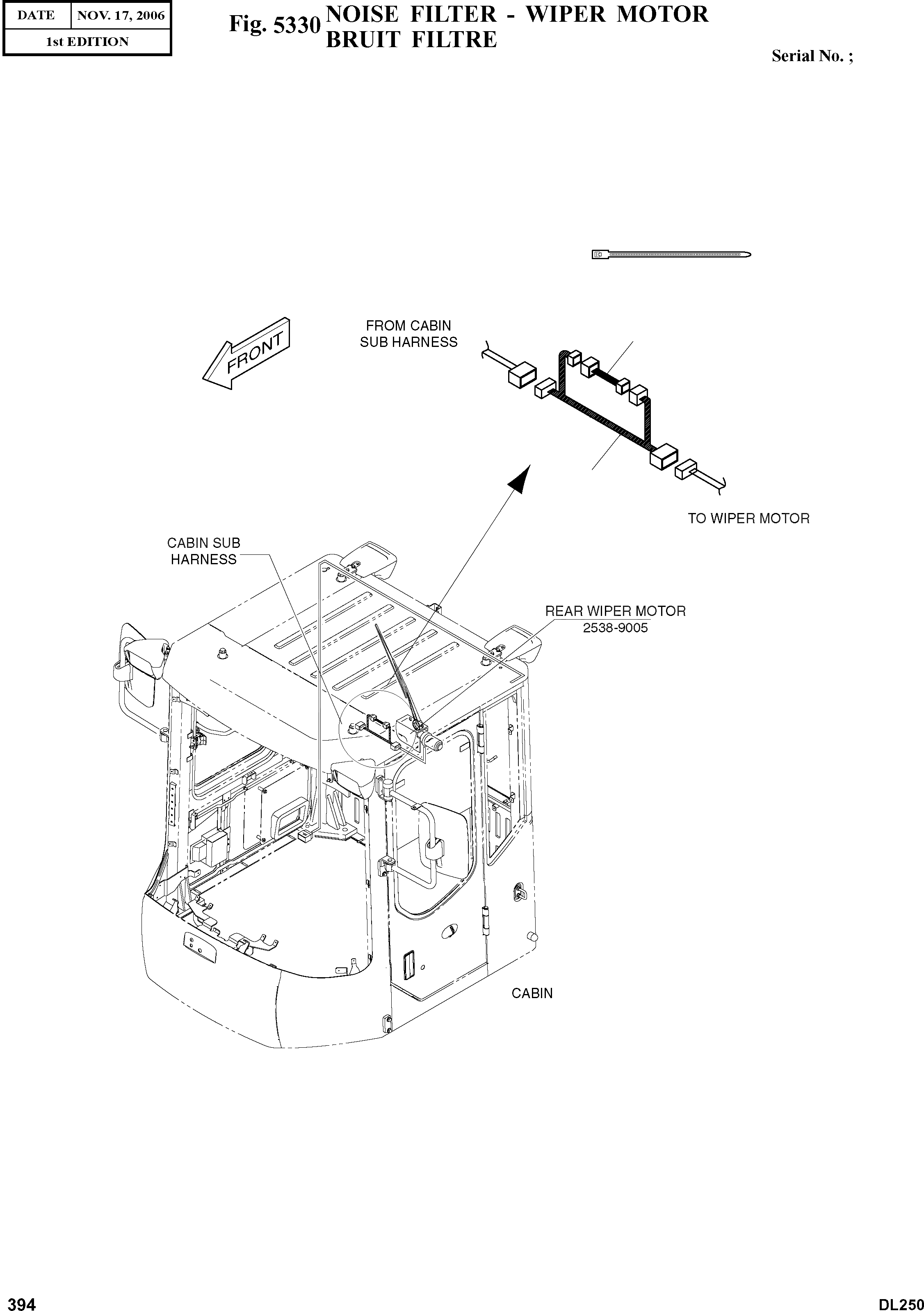 | DATE | NOV. 17, 2006 |
|---|---|
| 1st EDITION | |

Fig. 5330 NOISE FILTER - WIPER MOTOR
BRUIT FILTRE

Serial No. ;

FRONT

FROM CABIN SUB HARNESS

TO WIPER MOTOR

CABIN SUB HARNESS

REAR WIPER MOTOR
2538-9005

CABIN

394

DL250