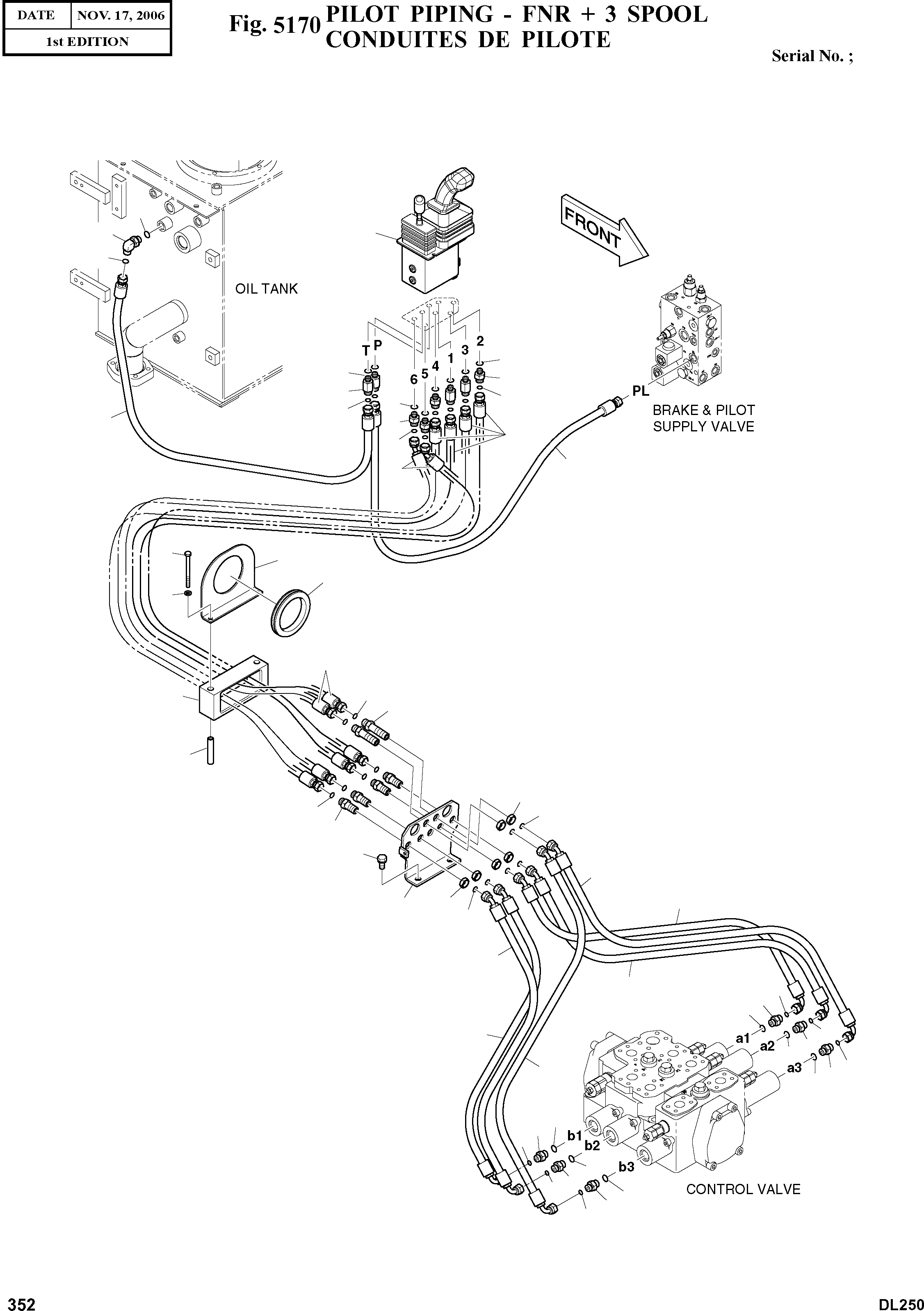 | DATE | NOV. 17, 2006 |
|---|---|
| 1st EDITION | |

Fig. 5170 PILOT PIPING - FNR + 3 SPOOL
CONDUITES DE PILOTE

Serial No. ;

FRONT

OIL TANK

T P

6 5 4 1 3 2

PL

BRAKE & PILOT SUPPLY VALVE

a1
a2
a3

b1
b2
b3

CONTROL VALVE

352

DL250