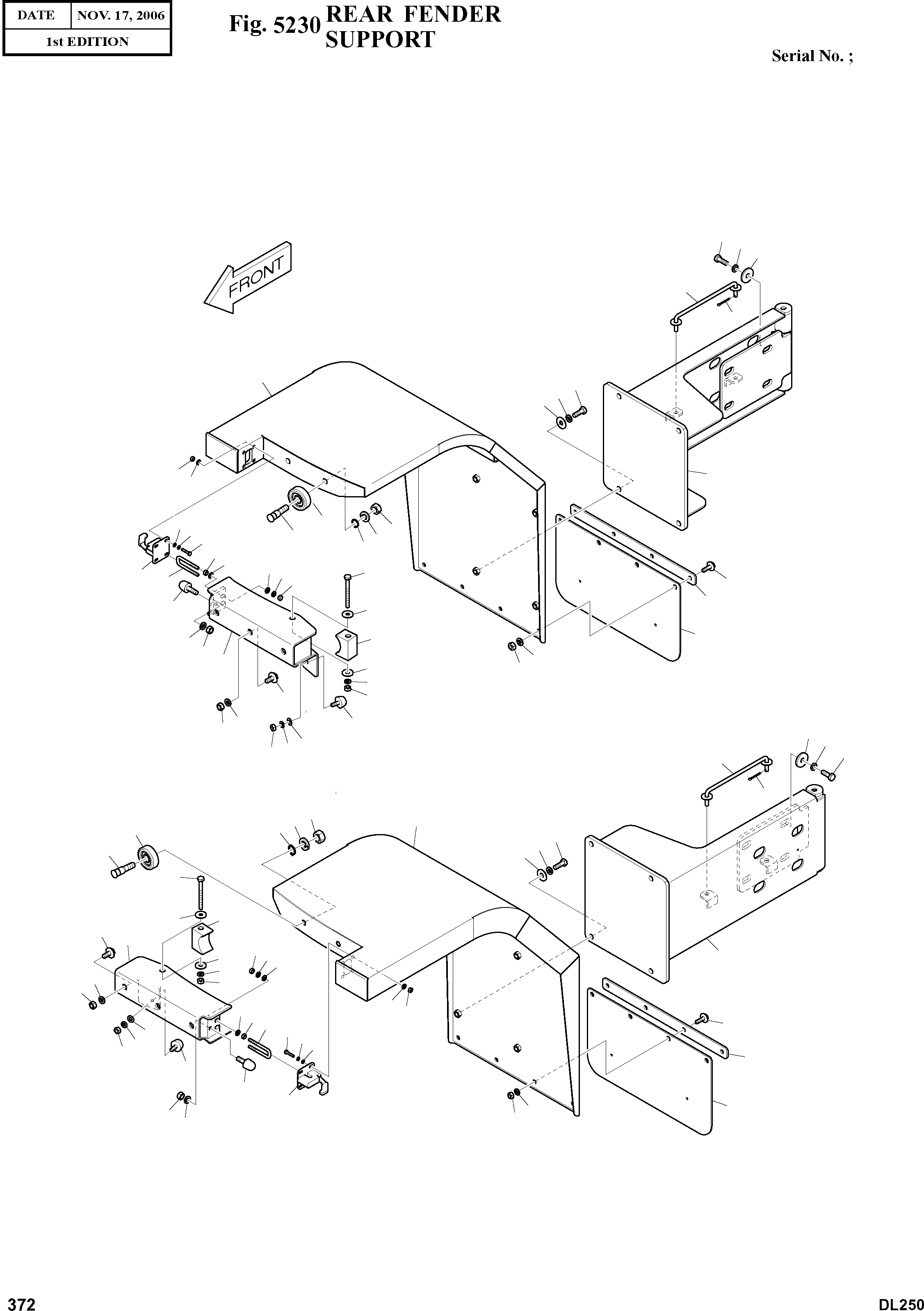 | DATE | NOV. 17, 2006 |
|---|---|
| 1st EDITION | |

Fig. 5230 REAR FENDER SUPPORT

Serial No. ;

FRONT

372

DL250