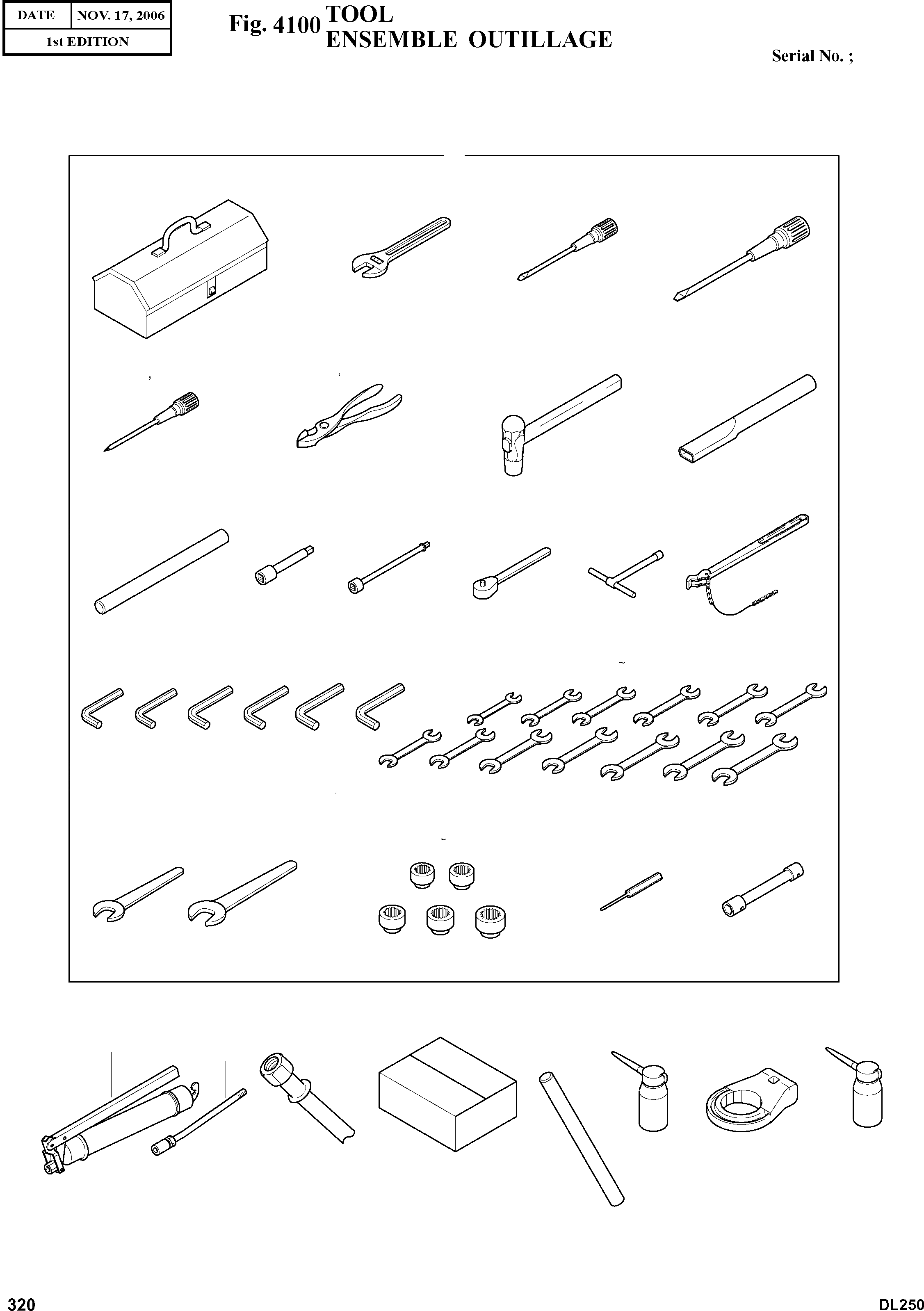 | DATE | NOV. 17, 2006 |
|---|---|
| 1st EDITION | |

Fig. 4100 TOOL
ENSEMBLE OUTILLAGE

Serial No. ;

320

DL250