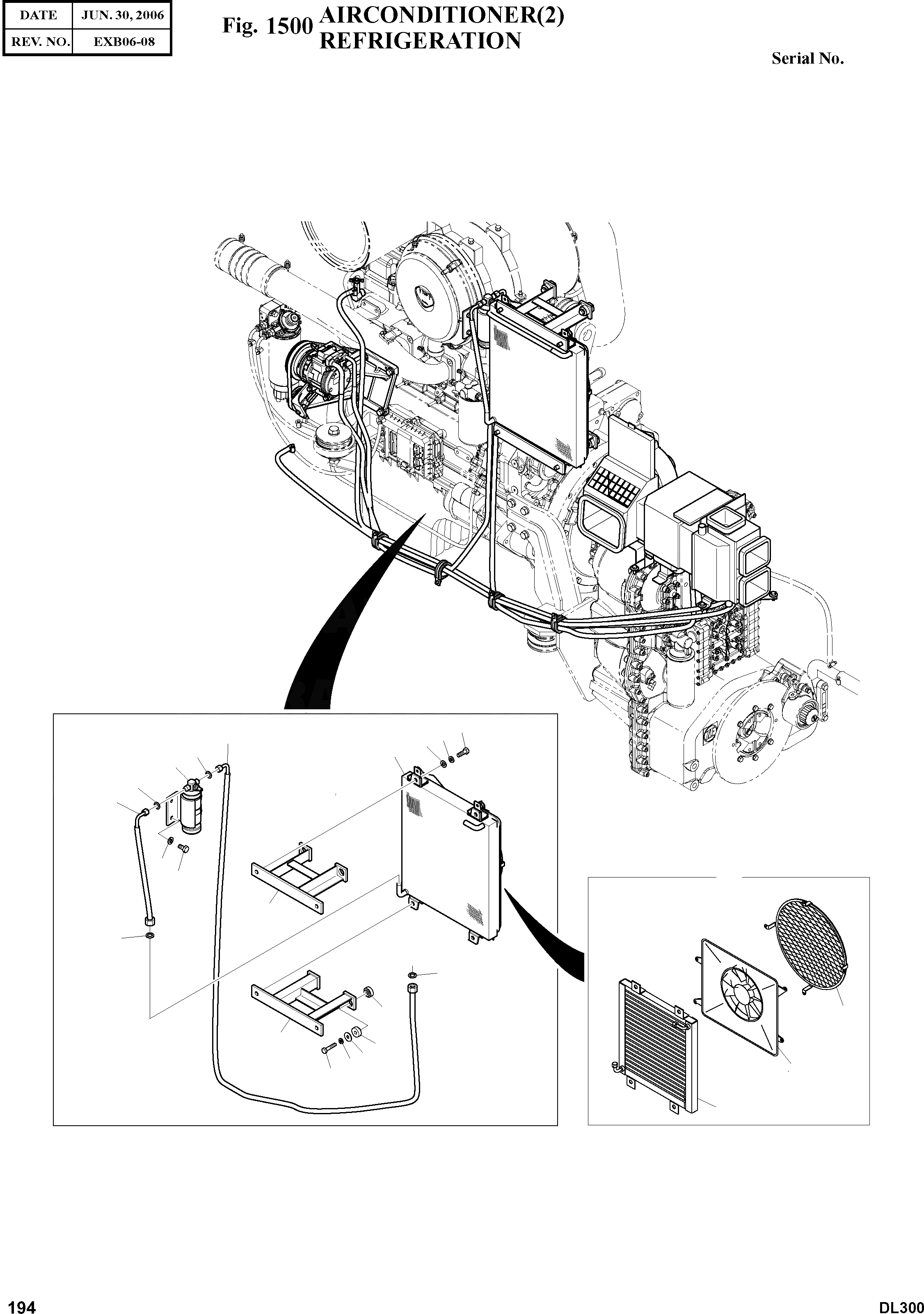 | DATE | JUN. 30, 2006 |
|---|---|
| REV. NO. | EXB06-08 |

Fig. 1500 AIRCONDITIONER(2) REFRIGERATION

Serial No.

194

DL300