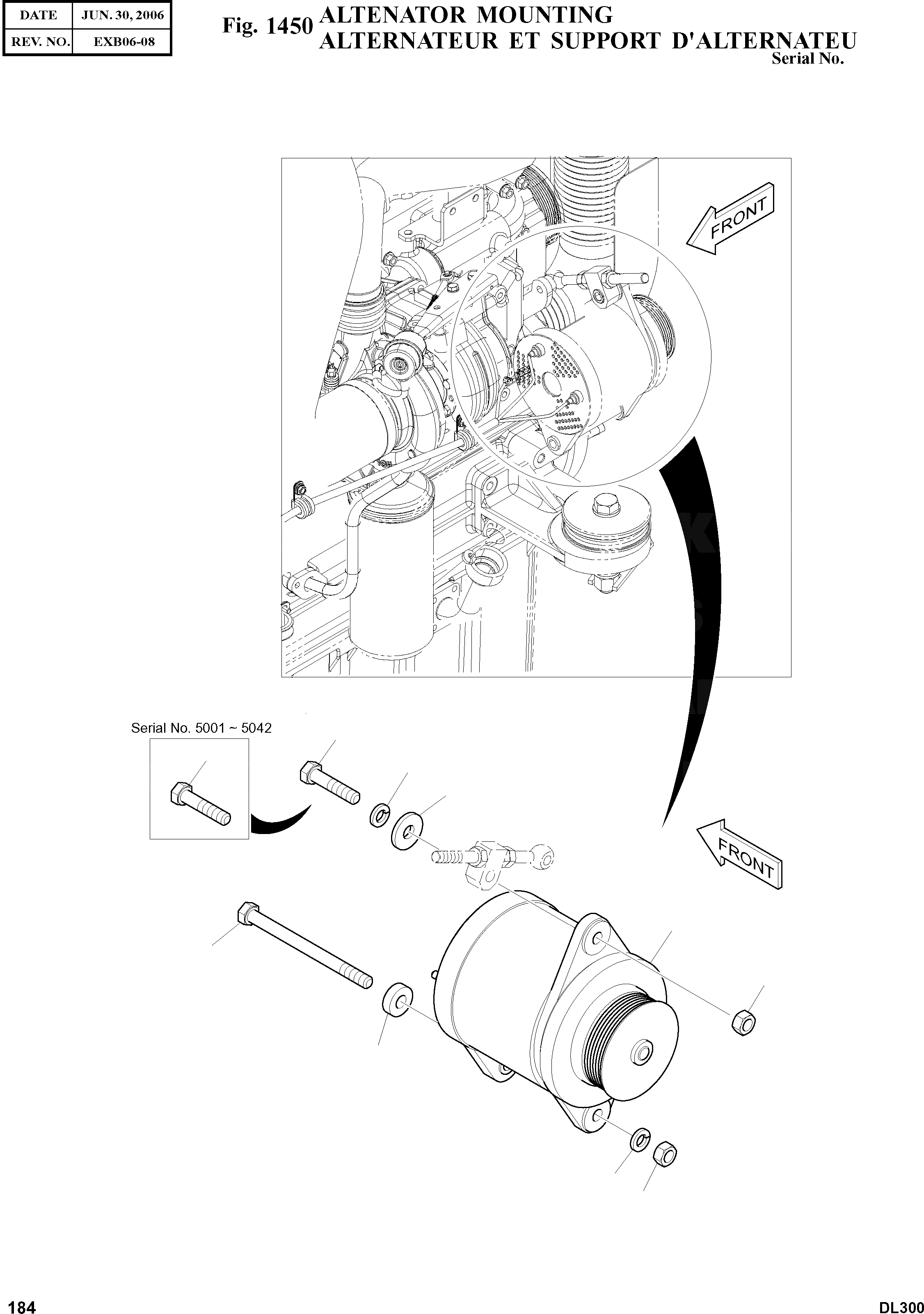 | DATE | JUN. 30, 2006 |
|---|---|
| REV. NO. | EXB06-08 |

Fig. 1450 ALTENATOR MOUNTING
ALTERNATEUR ET SUPPORT D'ALTERNATEU
Serial No.

FRONT

Serial No. 5001 ~ 5042

FRONT

184

DL300