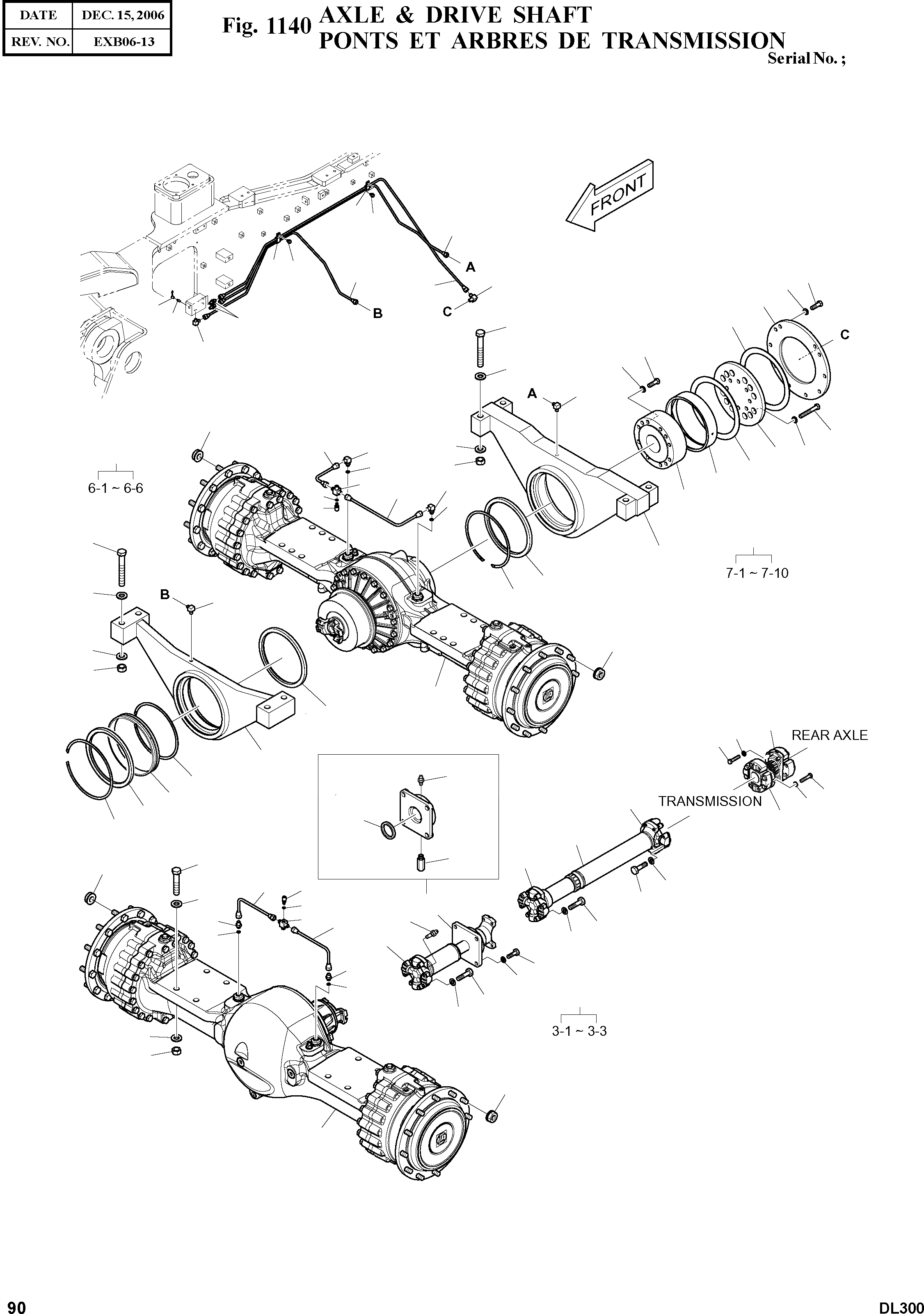 | DATE | DEC. 15, 2006 |
|---|---|
| REV. NO. | EXB06-13 |

Fig. 1140 AXLE & DRIVE SHAFT
PONTS ET ARBRES DE TRANSMISSION
Serial No. ;

FRONT

A

B

C

C

A

6-1 ~ 6-6

7-1 ~ 7-10

B

REAR AXLE

TRANSMISSION

3-1 ~ 3-3

90

DL300